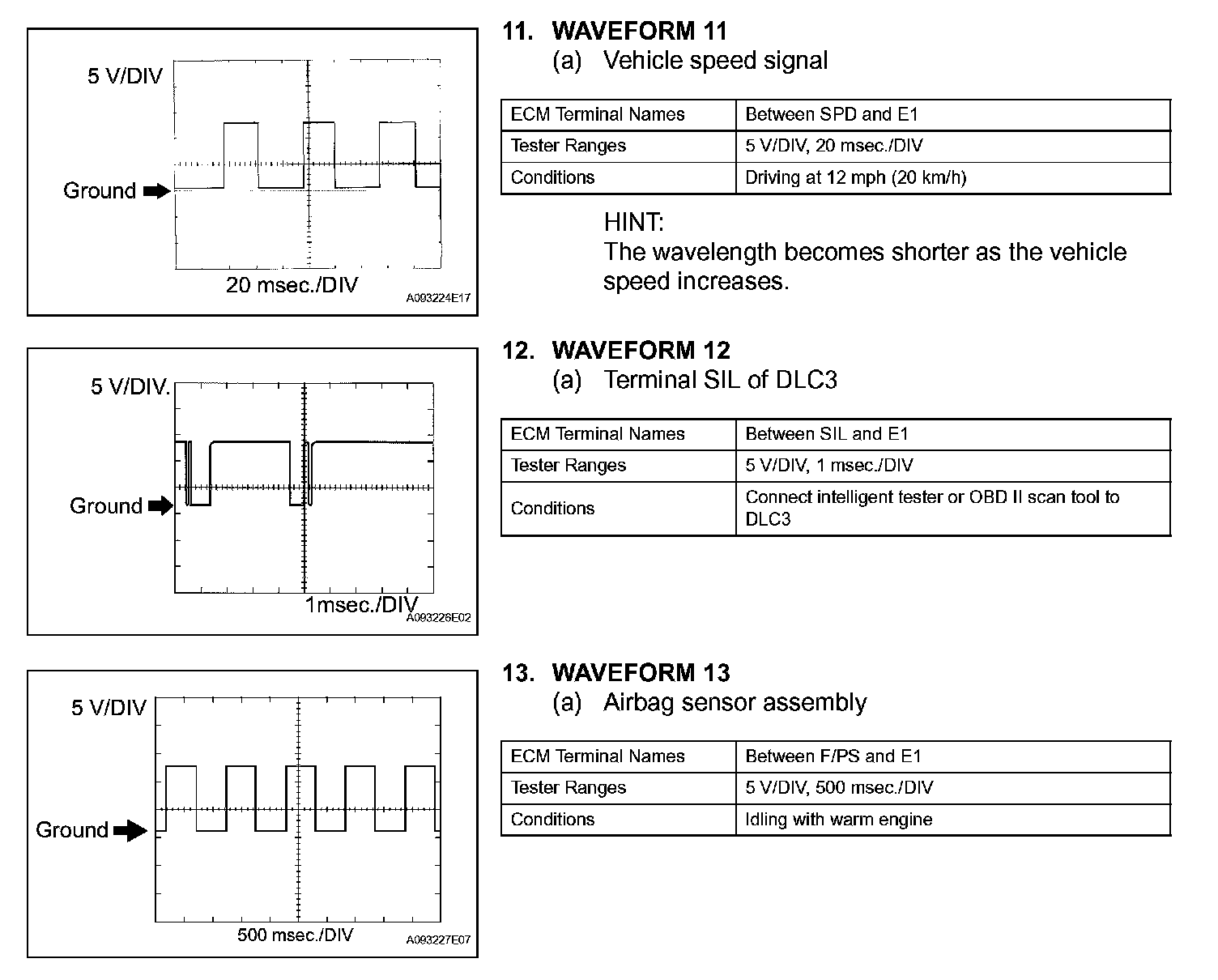 5 V/DIV

Ground

20 msec./DIV

A093224E17

11. WAVEFORM 11

(a) Vehicle speed signal

| ECM Terminal Names | Between SPD and E1 |
|---|---|
| Tester Ranges | 5 V/DIV, 20 msec./DIV |
| Conditions | Driving at 12 mph (20 km/h) |

HINT:
The wavelength becomes shorter as the vehicle speed increases.

5 V/DIV.

Ground

1msec./DIV

A093226E02

12. WAVEFORM 12

(a) Terminal SIL of DLC3

| ECM Terminal Names | Between SIL and E1 |
|---|---|
| Tester Ranges | 5 V/DIV, 1 msec./DIV |
| Conditions | Connect intelligent tester or OBD II scan tool to DLC3 |

5 V/DIV

Ground

500 msec./DIV

A093227E07

13. WAVEFORM 13

(a) Airbag sensor assembly

| ECM Terminal Names | Between F/PS and E1 |
|---|---|
| Tester Ranges | 5 V/DIV, 500 msec./DIV |
| Conditions | Idling with warm engine |