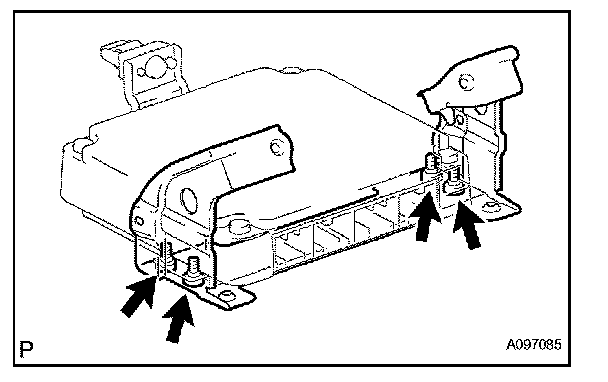 P

A097085