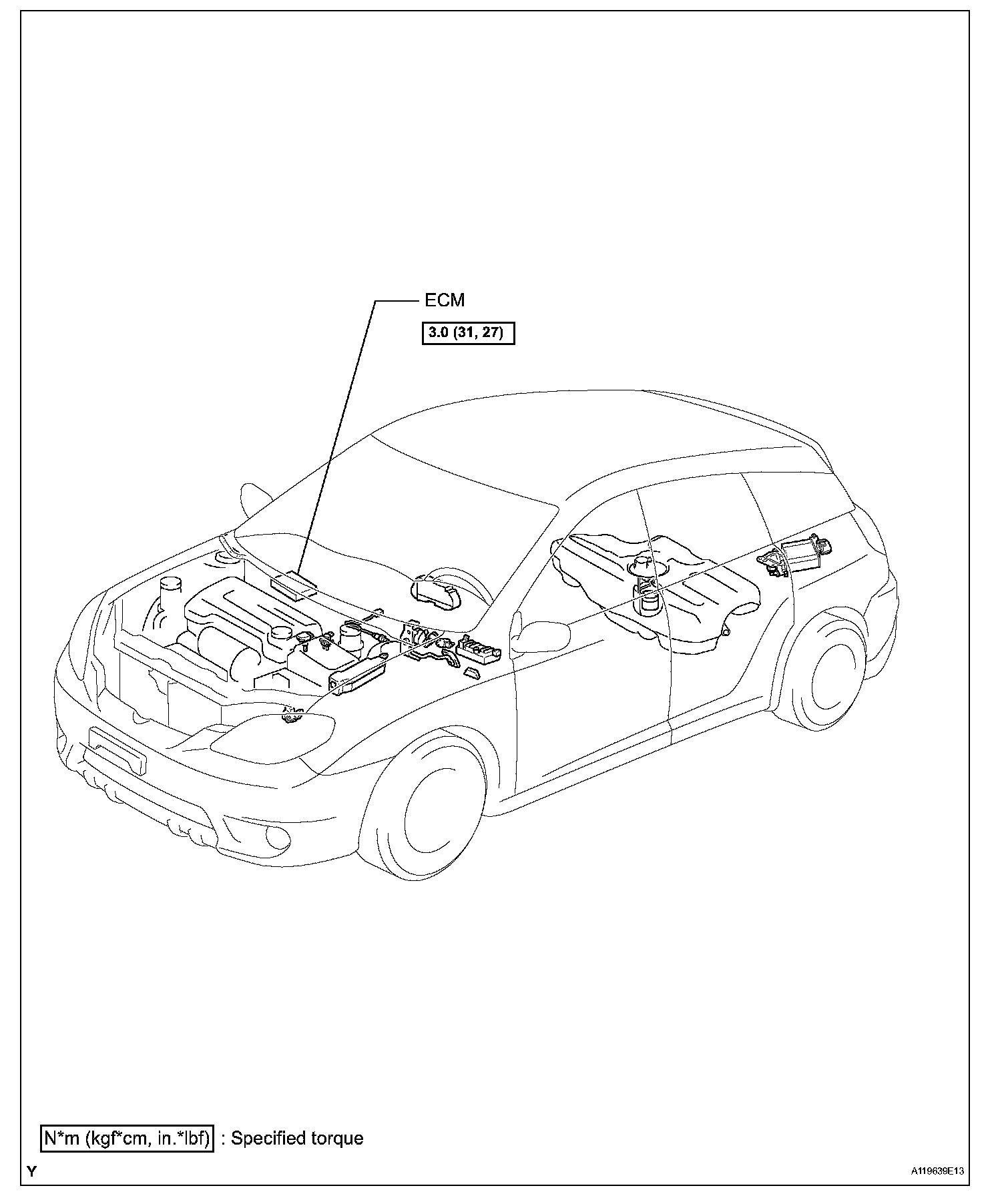 ECM

3.0 (31, 27)

N*m (kgf*cm, in.*lbf) : Specified torque

Y

A119639E13