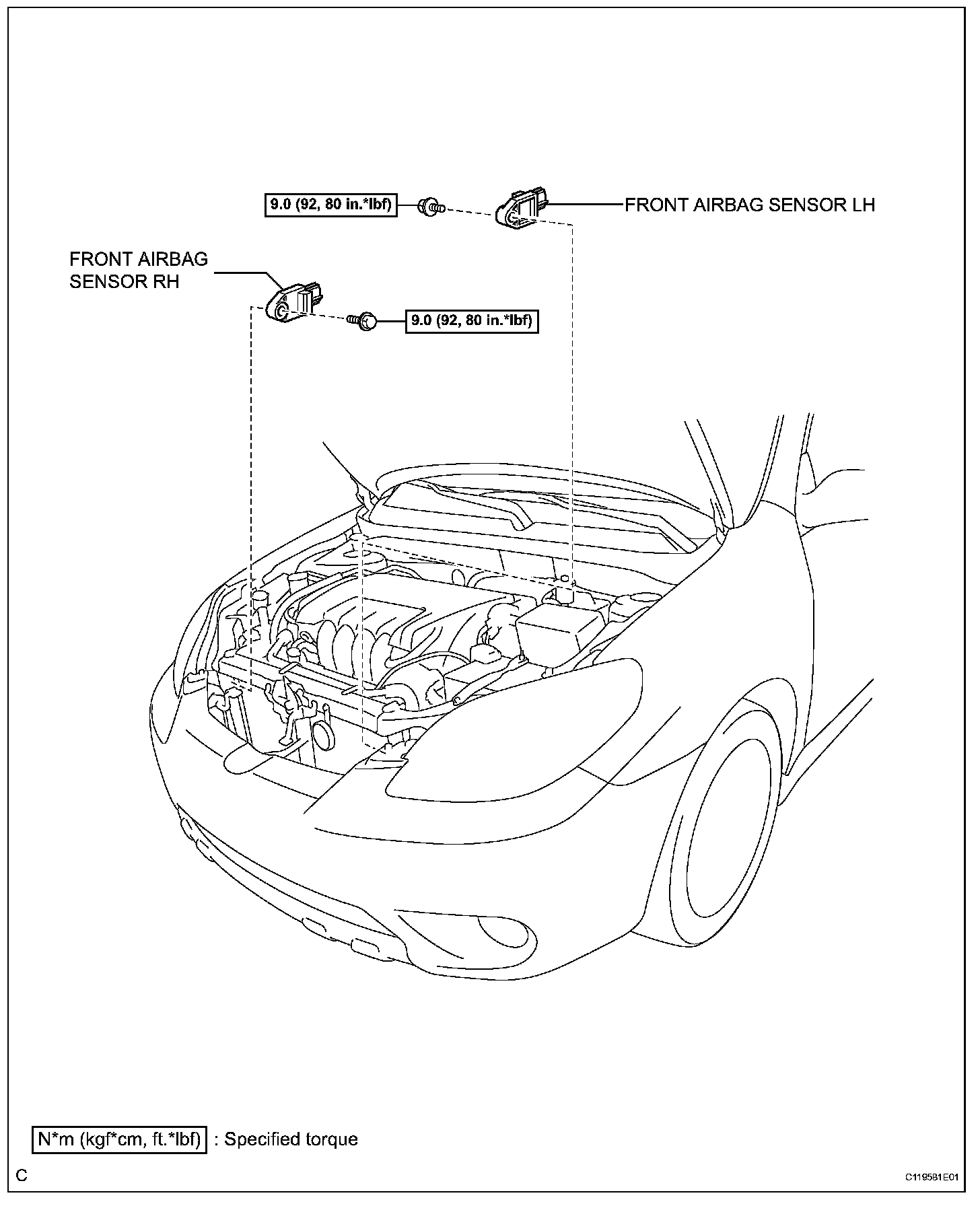 9.0 (92, 80 in.*lbf)

FRONT AIRBAG SENSOR LH

FRONT AIRBAG SENSOR RH

9.0 (92, 80 in.*lbf)

N*m (kgf*cm, ft.*lbf) : Specified torque

C

C119581E01