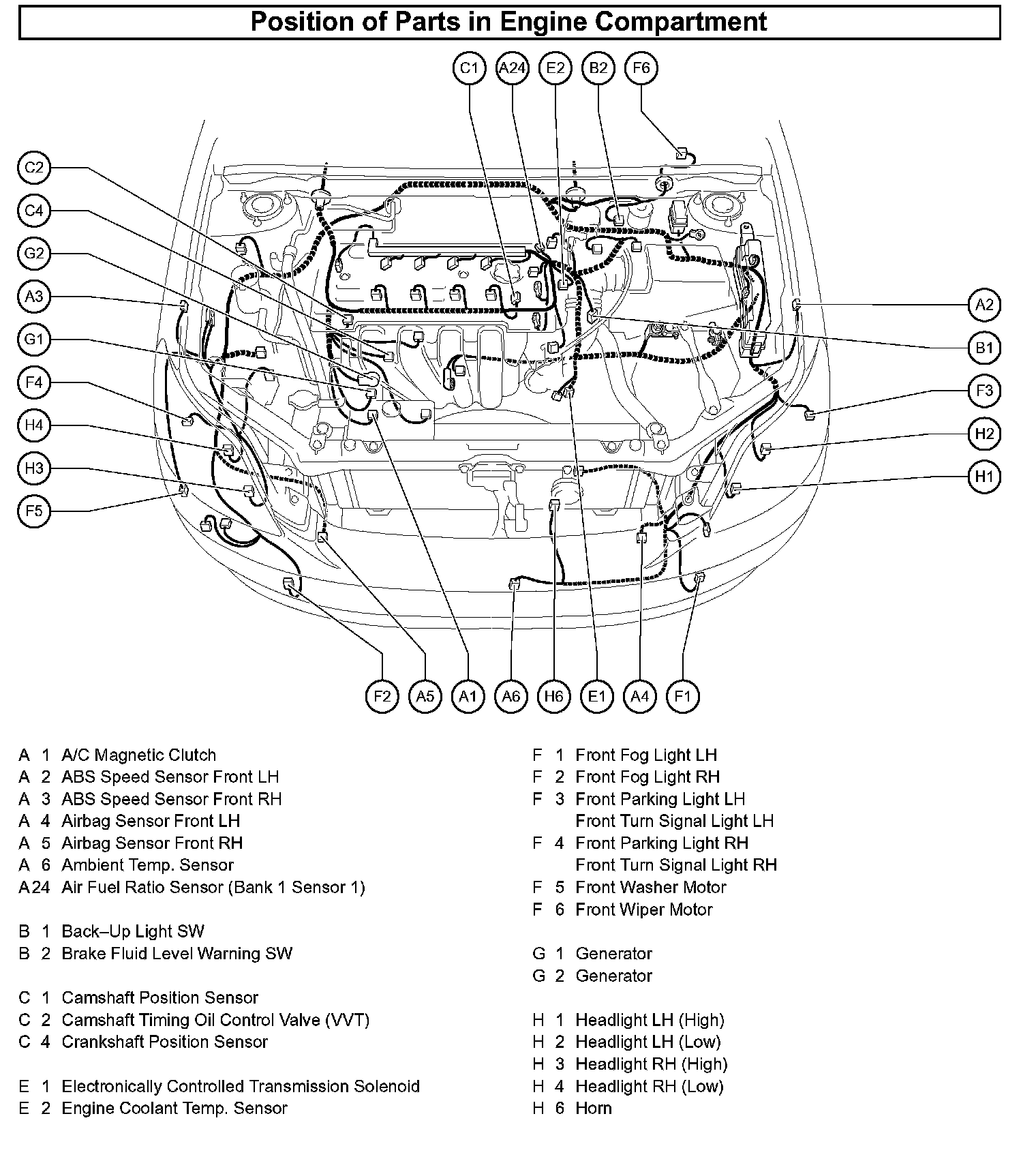 Position of Parts in Engine Compartment

C1 A24 E2 B2 F6

C2
C4
G2
A3
G1
F4
H4
H3
F5

A2
B1
F3
H2
H1

F2 A5 A1 A6 H6 E1 A4 F1

A 1 A/C Magnetic Clutch
A 2 ABS Speed Sensor Front LH
A 3 ABS Speed Sensor Front RH
A 4 Airbag Sensor Front LH
A 5 Airbag Sensor Front RH
A 6 Ambient Temp. Sensor
A24 Air Fuel Ratio Sensor (Bank 1 Sensor 1)

B 1 Back–Up Light SW
B 2 Brake Fluid Level Warning SW

C 1 Camshaft Position Sensor
C 2 Camshaft Timing Oil Control Valve (VVT)
C 4 Crankshaft Position Sensor

E 1 Electronically Controlled Transmission Solenoid
E 2 Engine Coolant Temp. Sensor

F 1 Front Fog Light LH
F 2 Front Fog Light RH
F 3 Front Parking Light LH
Front Turn Signal Light LH
F 4 Front Parking Light RH
Front Turn Signal Light RH
F 5 Front Washer Motor
F 6 Front Wiper Motor

G 1 Generator
G 2 Generator

H 1 Headlight LH (High)
H 2 Headlight LH (Low)
H 3 Headlight RH (High)
H 4 Headlight RH (Low)
H 6 Horn