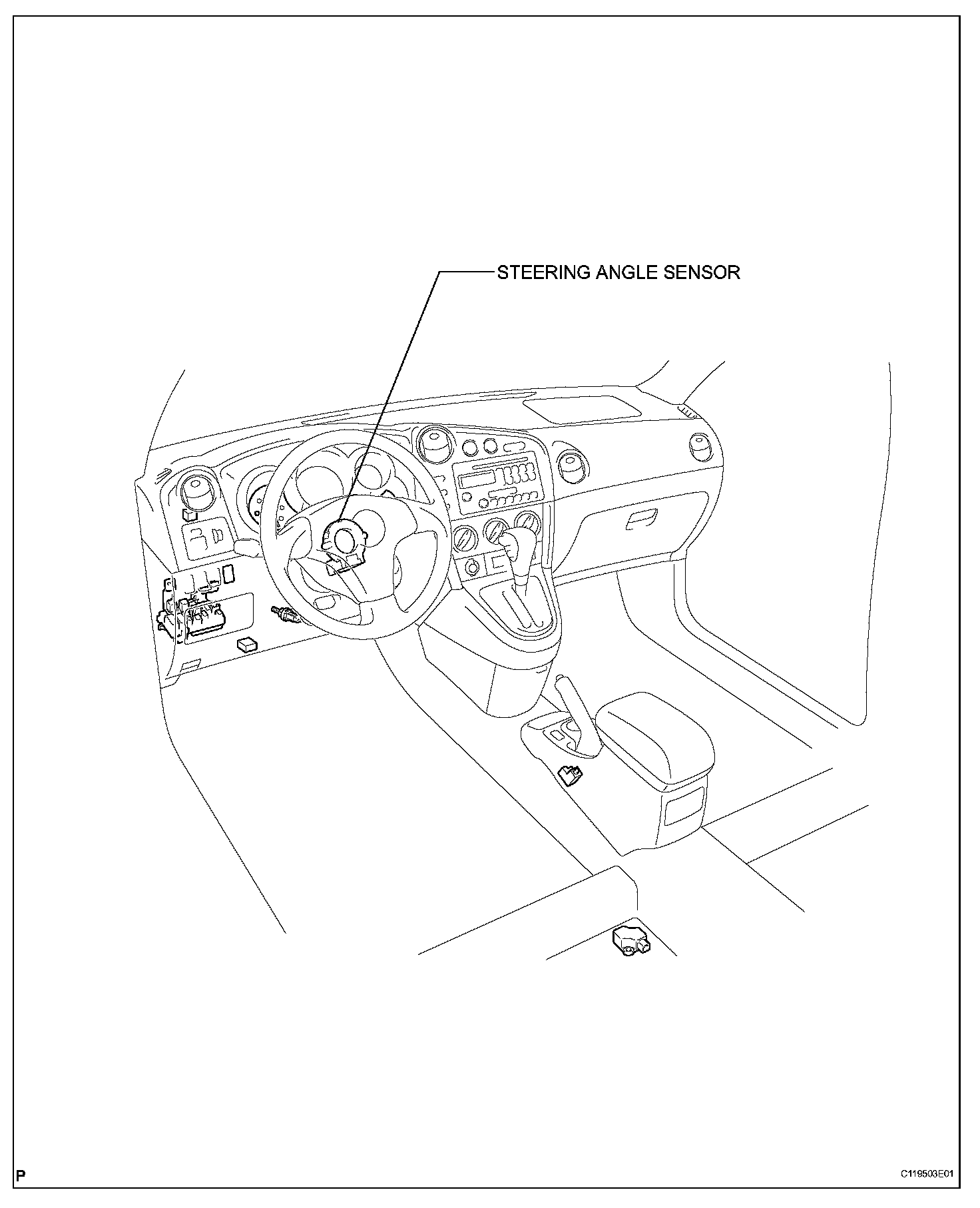 STEERING ANGLE SENSOR

P

C119503E01