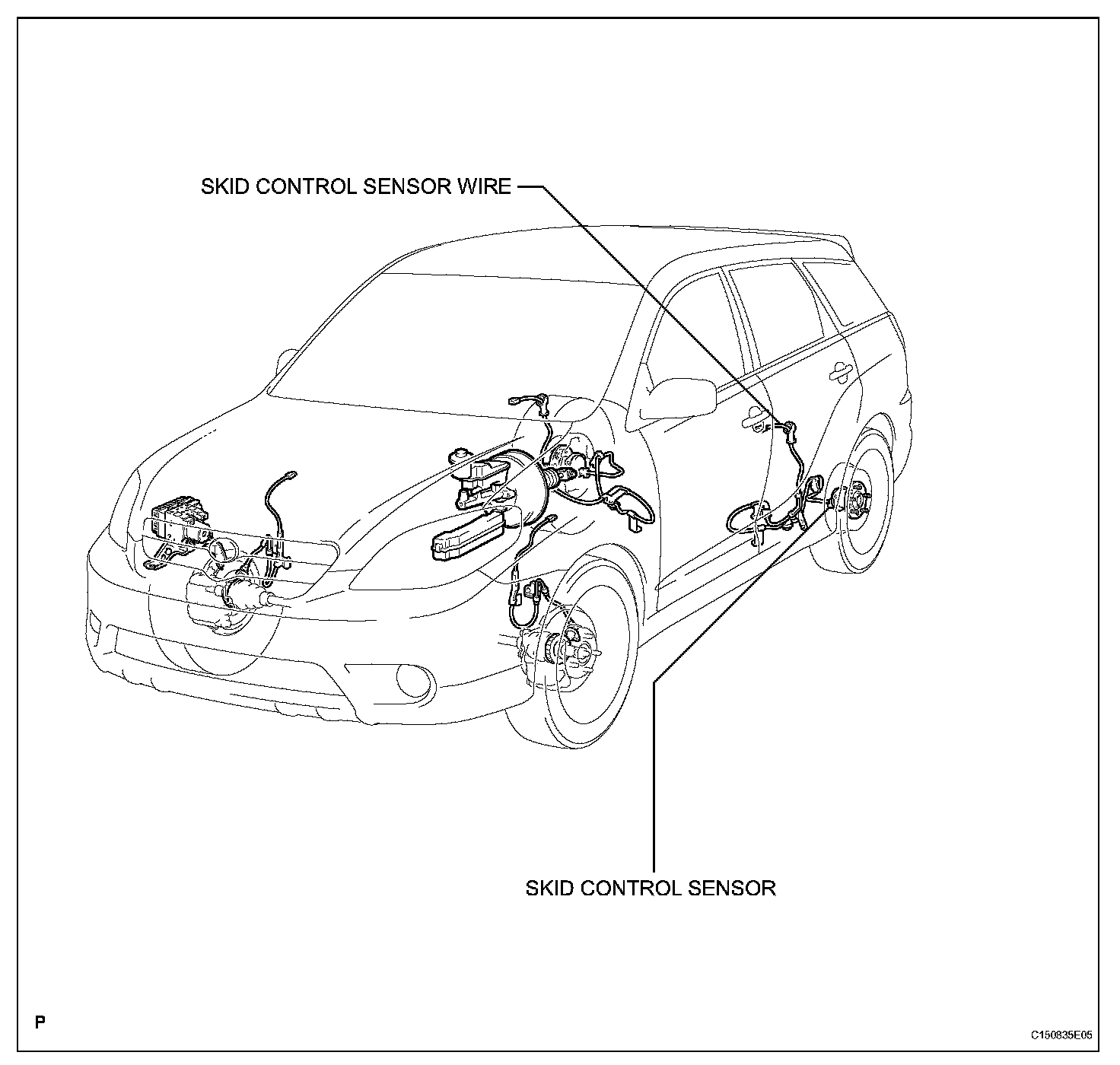 SKID CONTROL SENSOR WIRE

SKID CONTROL SENSOR

P

C150835E05