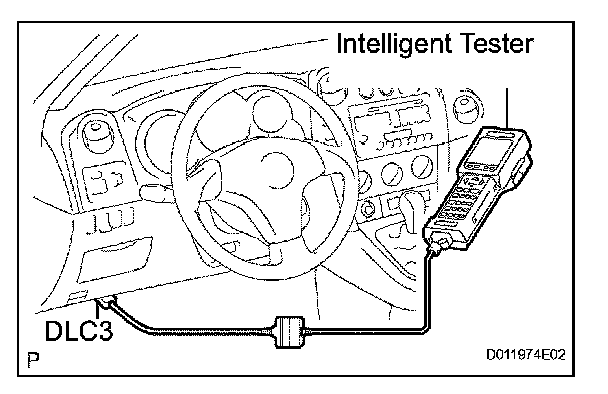 Intelligent Tester

DLC3

P

D011974E02