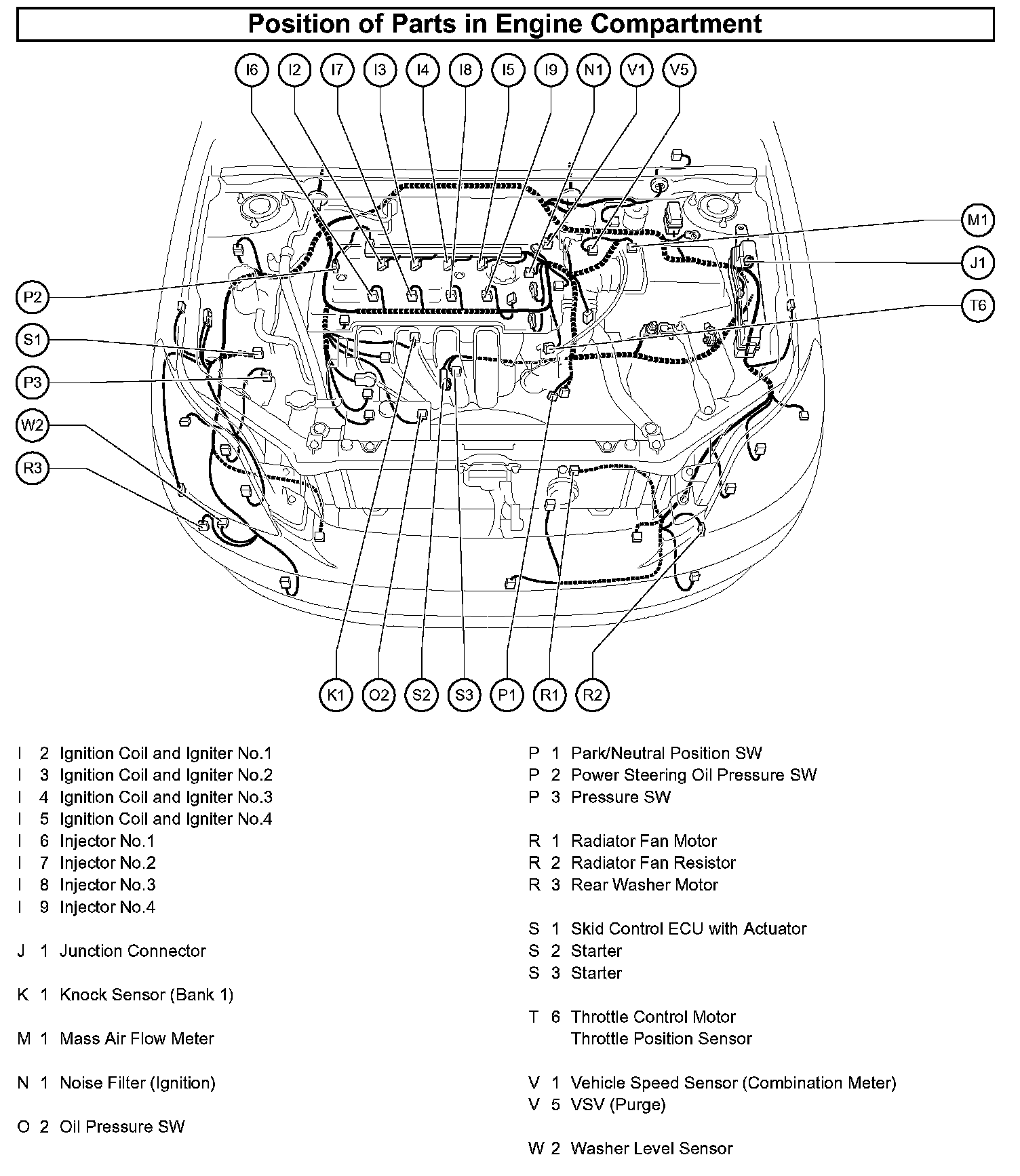 Position of Parts in Engine Compartment

I6 I2 I7 I3 I4 I8 I5 I9 N1 V1 V5

M1
J1
T6

P2
S1
P3
W2
R3

K1 O2 S2 S3 P1 R1 R2

I 2 Ignition Coil and Igniter No.1
I 3 Ignition Coil and Igniter No.2
I 4 Ignition Coil and Igniter No.3
I 5 Ignition Coil and Igniter No.4
I 6 Injector No.1
I 7 Injector No.2
I 8 Injector No.3
I 9 Injector No.4

J 1 Junction Connector

K 1 Knock Sensor (Bank 1)

M 1 Mass Air Flow Meter

N 1 Noise Filter (Ignition)

O 2 Oil Pressure SW

P 1 Park/Neutral Position SW
P 2 Power Steering Oil Pressure SW
P 3 Pressure SW

R 1 Radiator Fan Motor
R 2 Radiator Fan Resistor
R 3 Rear Washer Motor

S 1 Skid Control ECU with Actuator
S 2 Starter
S 3 Starter

T 6 Throttle Control Motor
Throttle Position Sensor

V 1 Vehicle Speed Sensor (Combination Meter)
V 5 VSV (Purge)

W 2 Washer Level Sensor