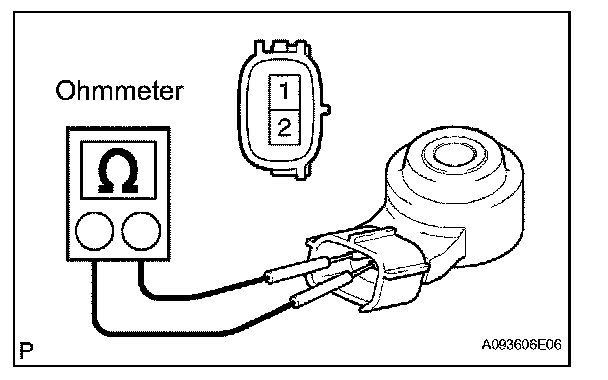 Ohmmeter

1
2

Ω

P

A093606E06