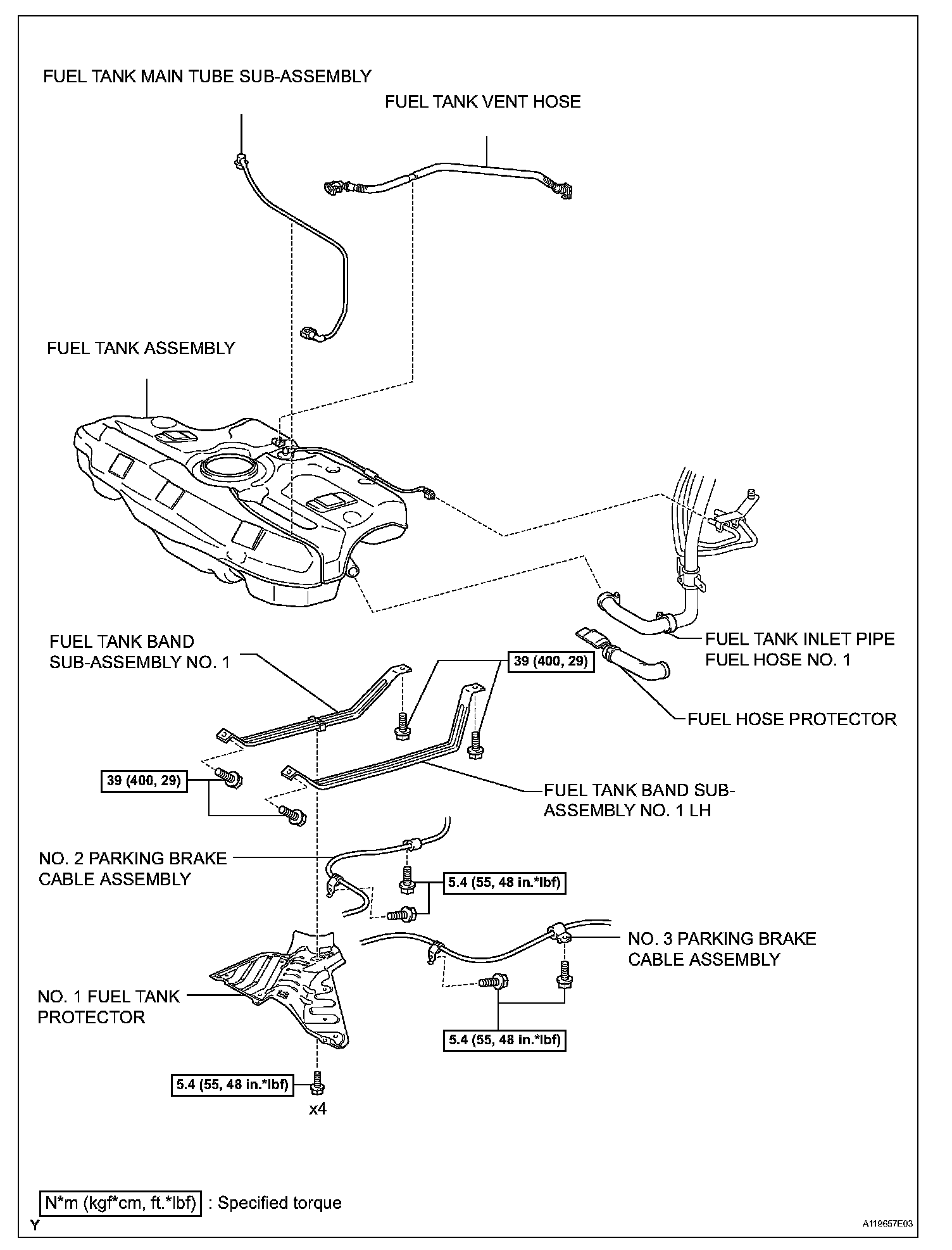 FUEL TANK MAIN TUBE SUB-ASSEMBLY

FUEL TANK VENT HOSE

FUEL TANK ASSEMBLY

FUEL TANK BAND SUB-ASSEMBLY NO. 1

39 (400, 29)

FUEL TANK INLET PIPE FUEL HOSE NO. 1

FUEL HOSE PROTECTOR

39 (400, 29)

FUEL TANK BAND SUB-ASSEMBLY NO. 1 LH

NO. 2 PARKING BRAKE CABLE ASSEMBLY

5.4 (55, 48 in.*lbf)

NO. 3 PARKING BRAKE CABLE ASSEMBLY

NO. 1 FUEL TANK PROTECTOR

5.4 (55, 48 in.*lbf)

5.4 (55, 48 in.*lbf)

x4

N*m (kgf*cm, ft.*lbf) : Specified torque

Y

A119657E03