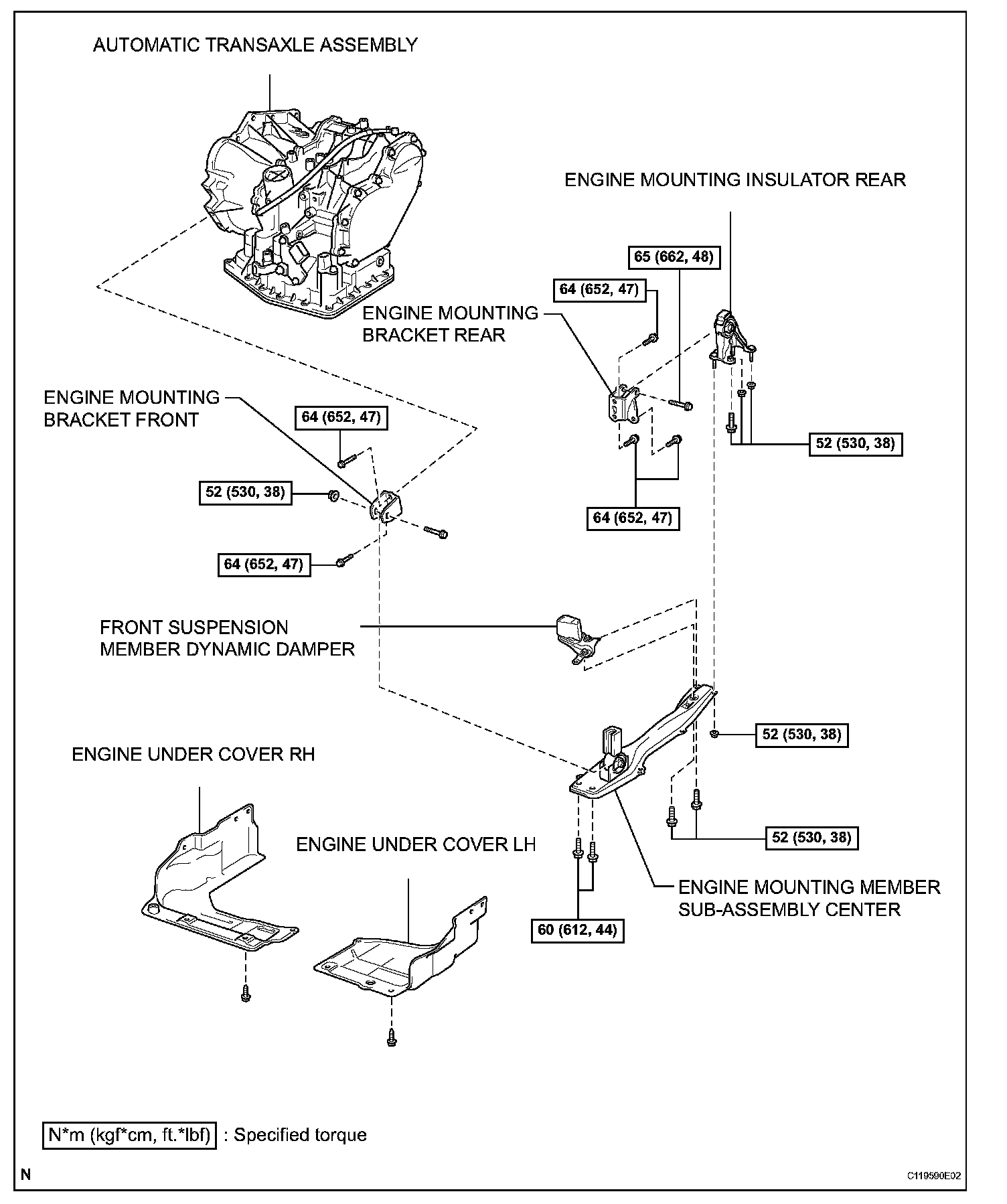 AUTOMATIC TRANSAXLE ASSEMBLY

ENGINE MOUNTING INSULATOR REAR

65 (662, 48)

64 (652, 47)

ENGINE MOUNTING BRACKET REAR

ENGINE MOUNTING BRACKET FRONT

64 (652, 47)

52 (530, 38)

52 (530, 38)

64 (652, 47)

64 (652, 47)

FRONT SUSPENSION MEMBER DYNAMIC DAMPER

52 (530, 38)

ENGINE UNDER COVER RH

ENGINE UNDER COVER LH

52 (530, 38)

ENGINE MOUNTING MEMBER SUB-ASSEMBLY CENTER

60 (612, 44)

N*m (kgf*cm, ft.*lbf) : Specified torque

N

C119590E02