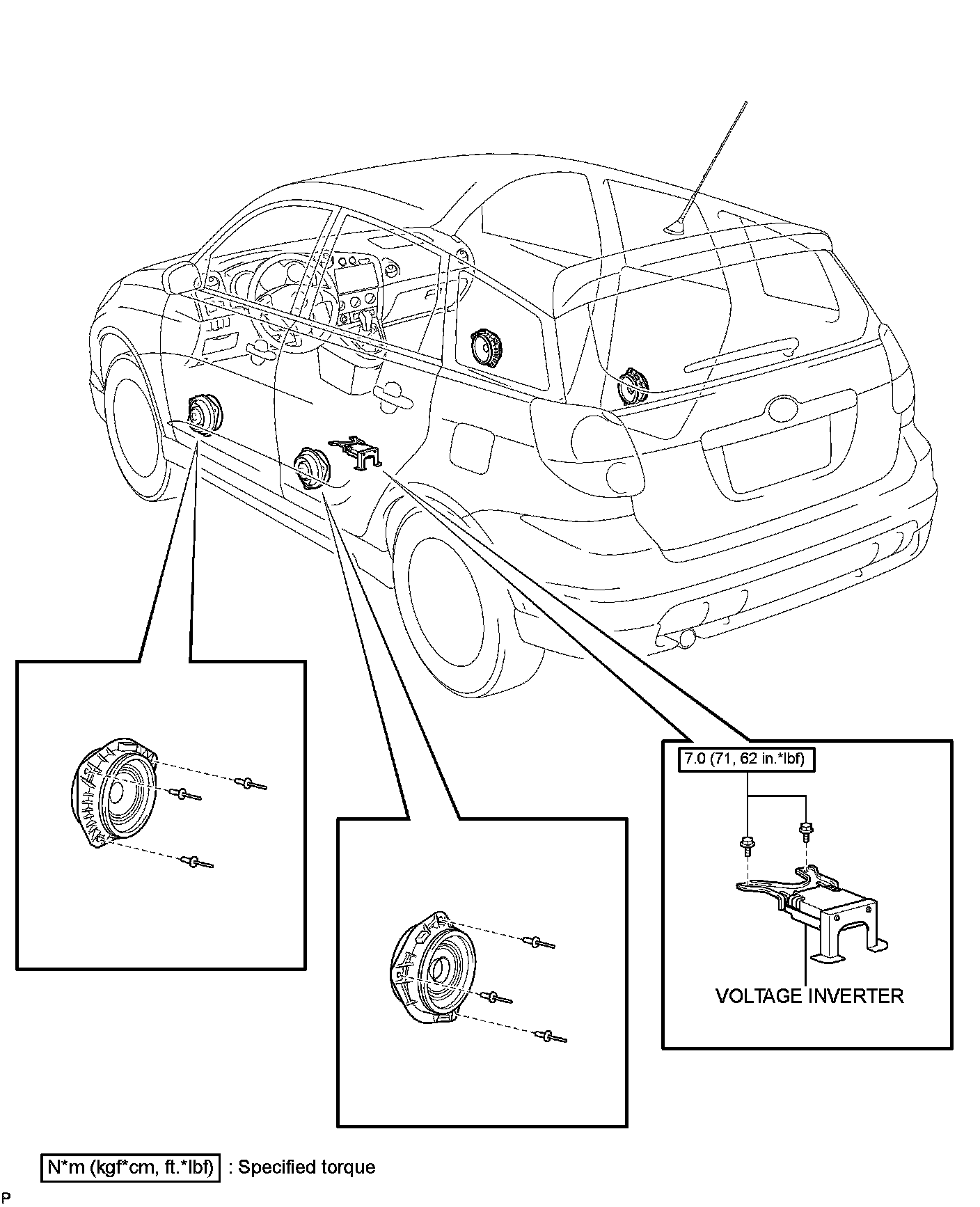 7.0 (71, 62 in.*lbf)

VOLTAGE INVERTER

N*m (kgf*cm, ft.*lbf) : Specified torque

P