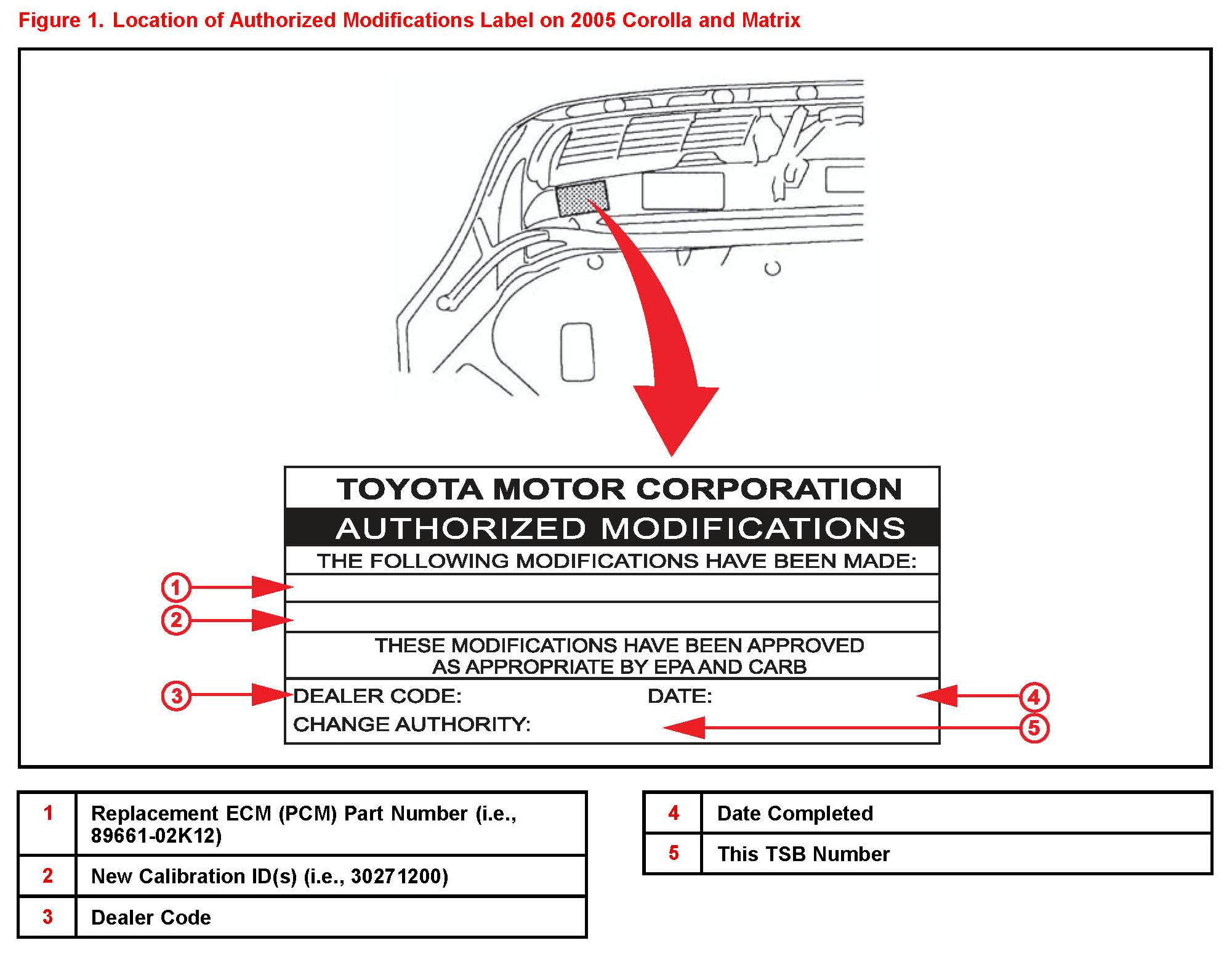 Figure 1. Location of Authorized Modifications Label on 2005 Corolla and Matrix

TOYOTA MOTOR CORPORATION
AUTHORIZED MODIFICATIONS
THE FOLLOWING MODIFICATIONS HAVE BEEN MADE:

1
2

THESE MODIFICATIONS HAVE BEEN APPROVED AS APPROPRIATE BY EPA AND CARB

3
DEALER CODE: DATE:
4
CHANGE AUTHORITY:
5

| 1 | Replacement ECM (PCM) Part Number (i.e., 89661-02K12) |
|---|---|
| 2 | New Calibration ID(s) (i.e., 30271200) |
| 3 | Dealer Code |

| 4 | Date Completed |
|---|---|
| 5 | This TSB Number |