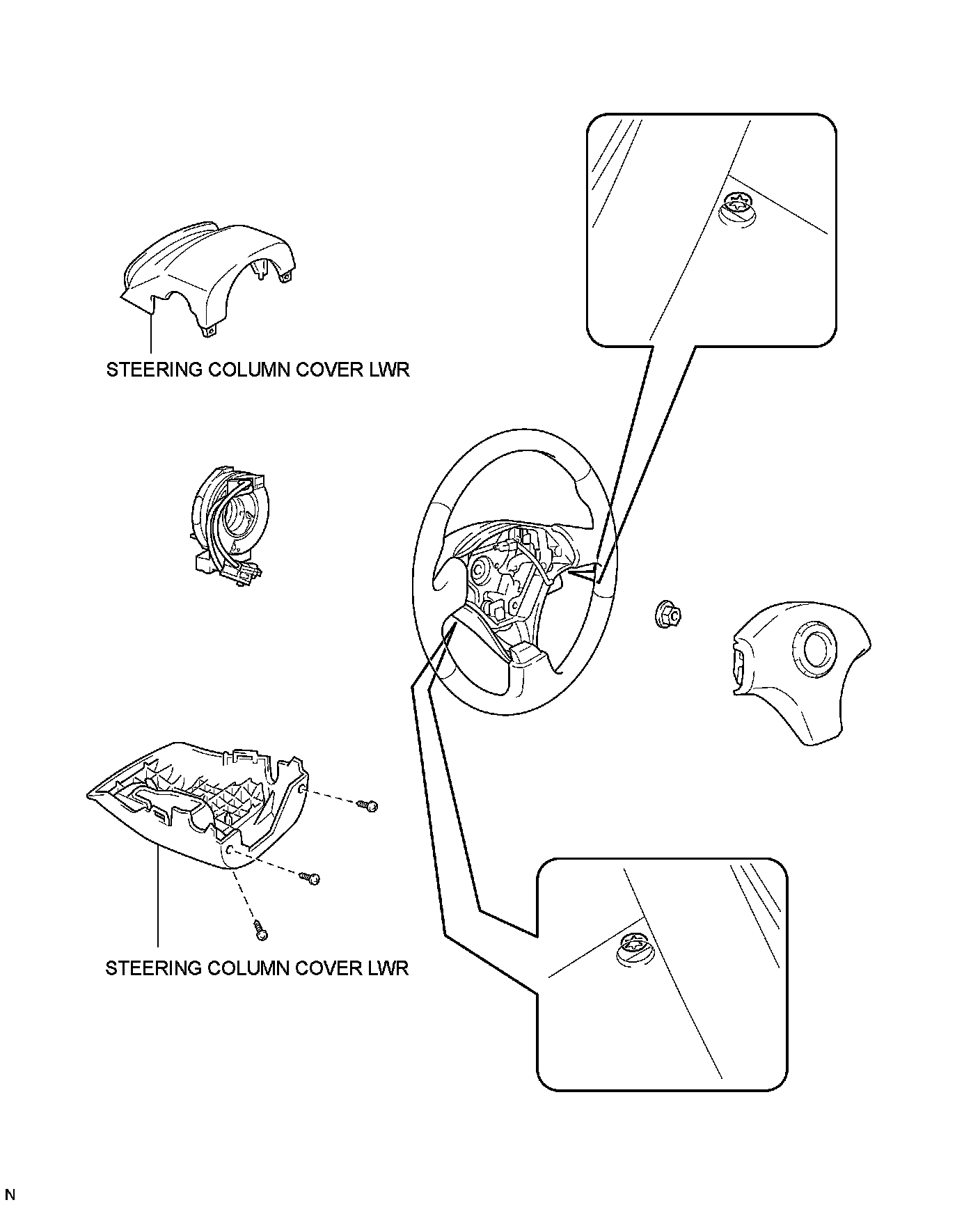 STEERING COLUMN COVER LWR

STEERING COLUMN COVER LWR

N