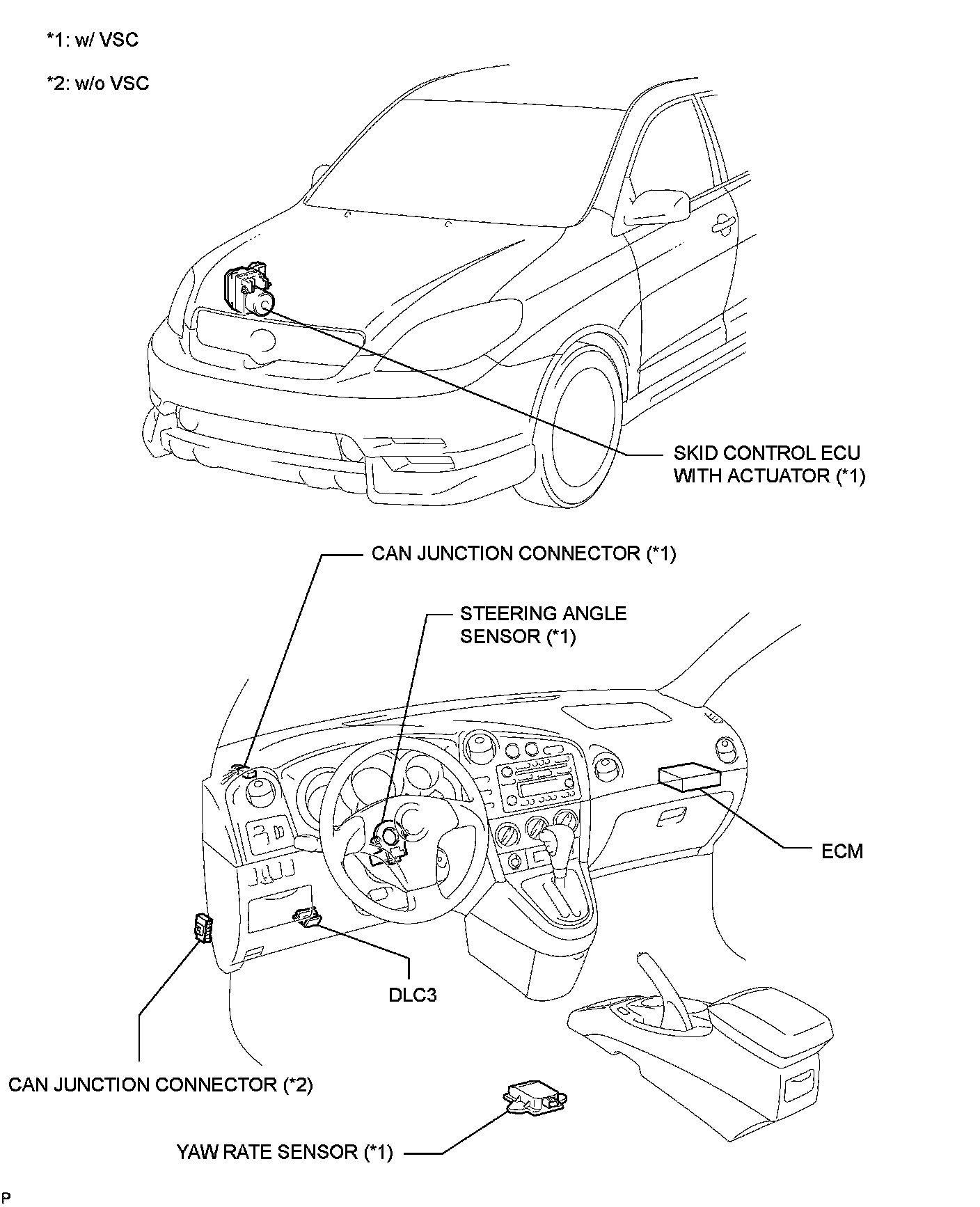 *1: w/ VSC

*2: w/o VSC

SKID CONTROL ECU WITH ACTUATOR (*1)

CAN JUNCTION CONNECTOR (*1)

STEERING ANGLE SENSOR (*1)

ECM

DLC3

CAN JUNCTION CONNECTOR (*2)

YAW RATE SENSOR (*1)

P