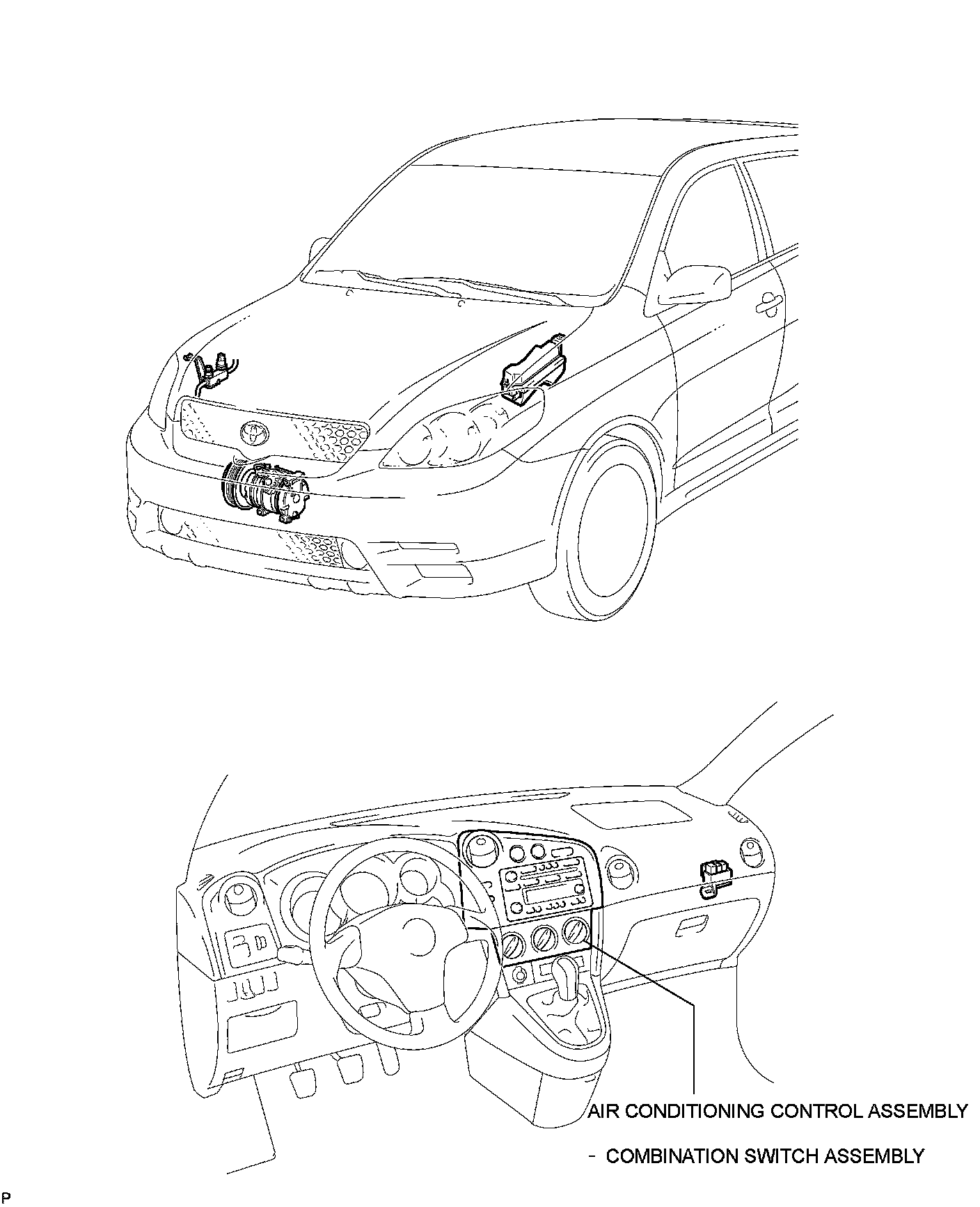 AIR CONDITIONING CONTROL ASSEMBLY

- COMBINATION SWITCH ASSEMBLY

P