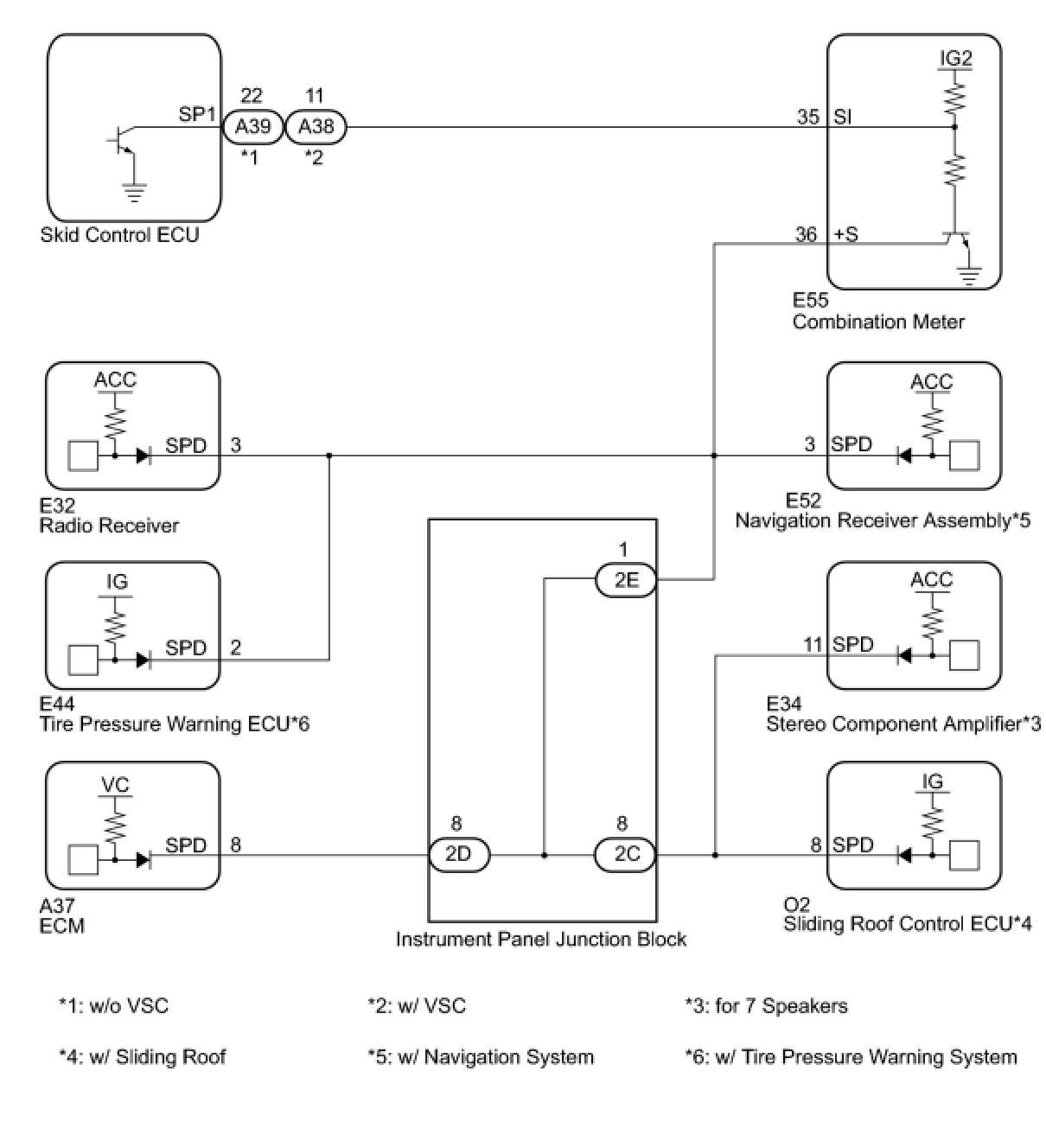 SP1
22
A39
*1
11
A38
*2
Skid Control ECU

IG2
35 SI
36 +S
E55
Combination Meter

ACC
SPD 3
E32
Radio Receiver

ACC
3 SPD
E52
Navigation Receiver Assembly*5

IG
SPD 2
E44
Tire Pressure Warning ECU*6

1
2E

ACC
11 SPD
E34
Stereo Component Amplifier*3

VC
SPD 8
A37
ECM

8
2D
8
2C
Instrument Panel Junction Block

IG
8 SPD
O2
Sliding Roof Control ECU*4

*1: w/o VSC
*2: w/ VSC
*3: for 7 Speakers
*4: w/ Sliding Roof
*5: w/ Navigation System
*6: w/ Tire Pressure Warning System