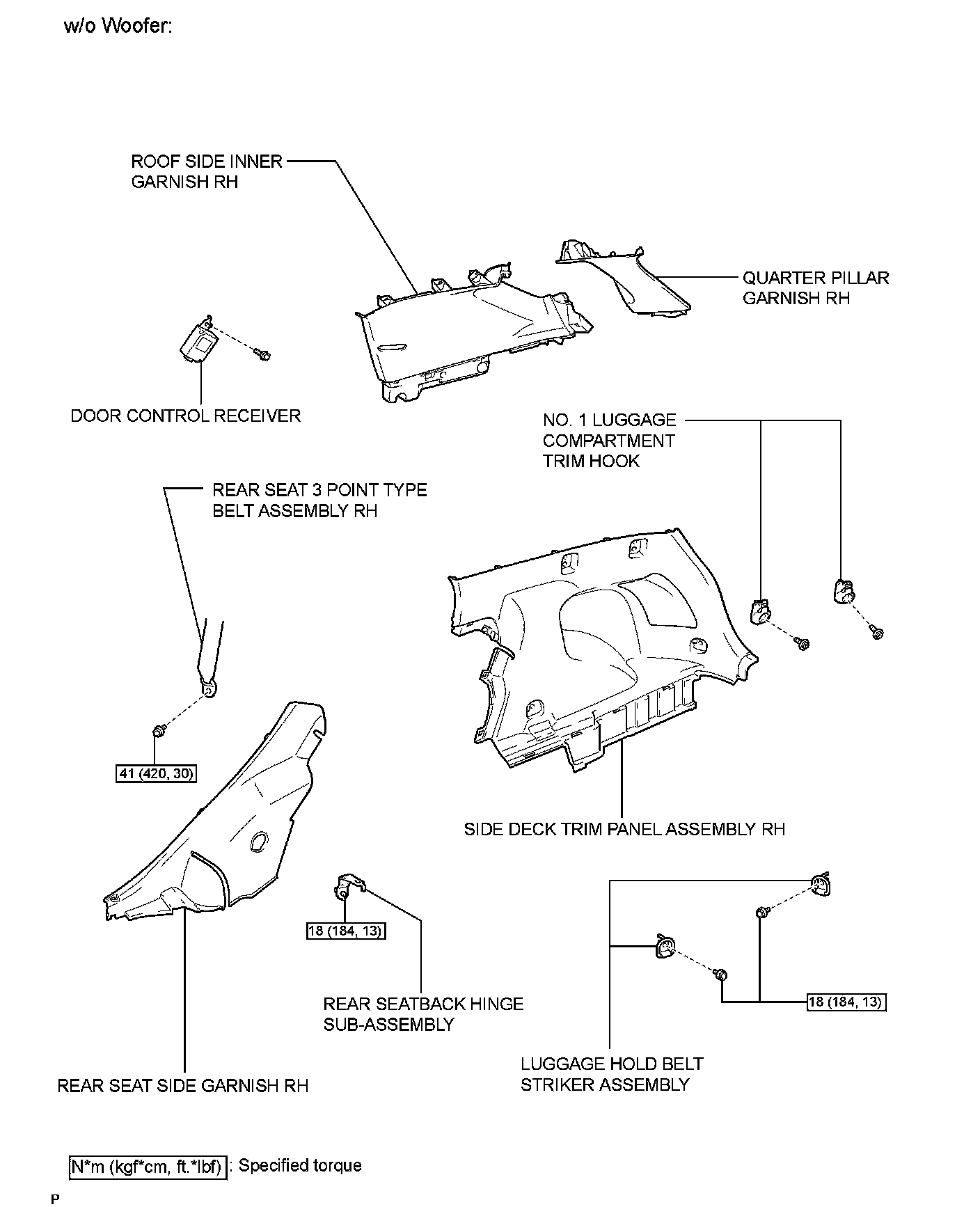 w/o Woofer:

ROOF SIDE INNER GARNISH RH

QUARTER PILLAR GARNISH RH

DOOR CONTROL RECEIVER

NO. 1 LUGGAGE COMPARTMENT TRIM HOOK

REAR SEAT 3 POINT TYPE BELT ASSEMBLY RH

41 (420, 30)

SIDE DECK TRIM PANEL ASSEMBLY RH

18 (184, 13)

REAR SEATBACK HINGE SUB-ASSEMBLY

18 (184, 13)

LUGGAGE HOLD BELT STRIKER ASSEMBLY

REAR SEAT SIDE GARNISH RH

N*m (kgf*cm, ft.*lbf) : Specified torque

P