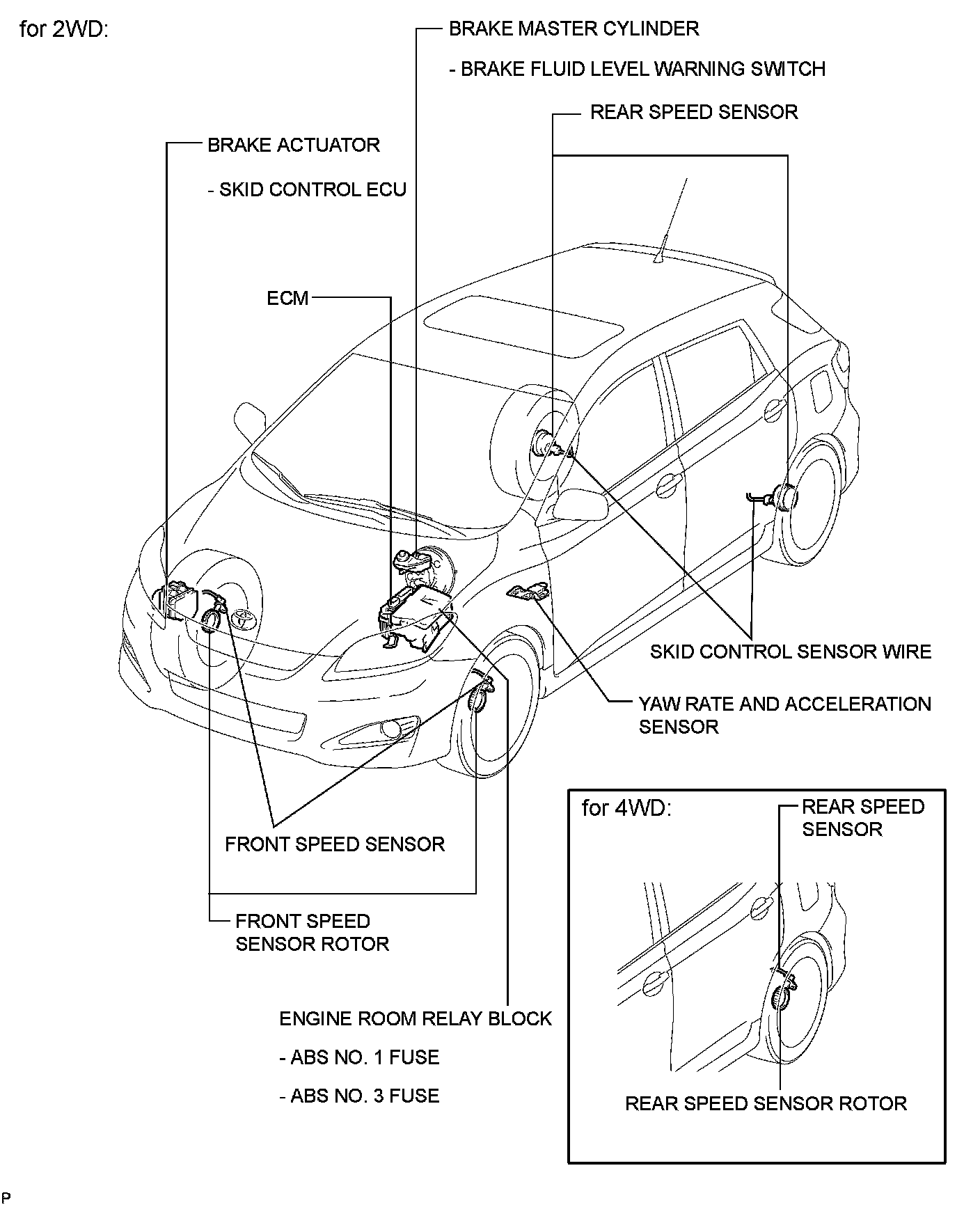 for 2WD:

BRAKE MASTER CYLINDER

- BRAKE FLUID LEVEL WARNING SWITCH

REAR SPEED SENSOR

BRAKE ACTUATOR

- SKID CONTROL ECU

ECM

SKID CONTROL SENSOR WIRE

YAW RATE AND ACCELERATION SENSOR

FRONT SPEED SENSOR

FRONT SPEED SENSOR ROTOR

ENGINE ROOM RELAY BLOCK

- ABS NO. 1 FUSE

- ABS NO. 3 FUSE

for 4WD:

REAR SPEED SENSOR

REAR SPEED SENSOR ROTOR

P