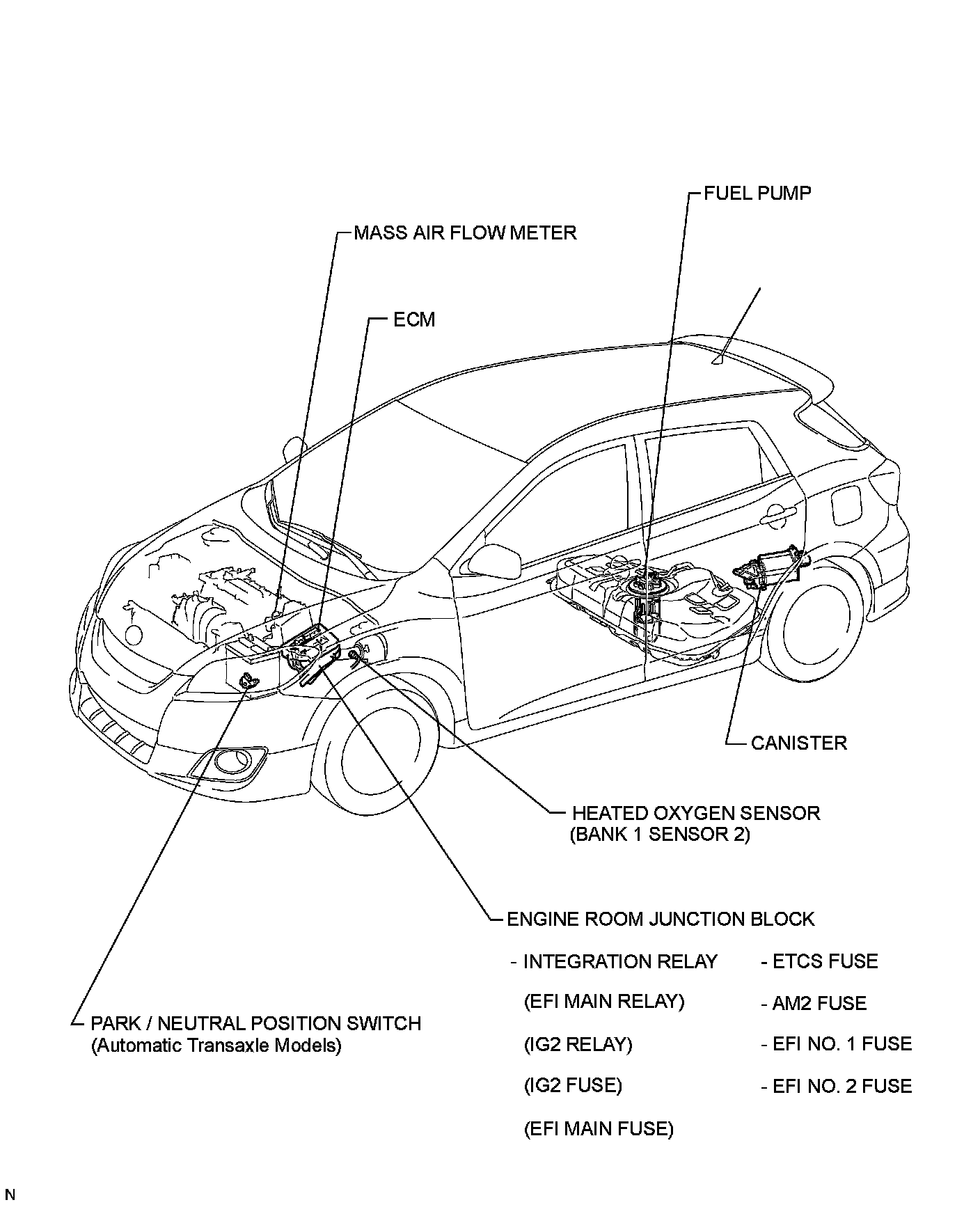 FUEL PUMP

MASS AIR FLOW METER

ECM

CANISTER

HEATED OXYGEN SENSOR
(BANK 1 SENSOR 2)

ENGINE ROOM JUNCTION BLOCK

- INTEGRATION RELAY
(EFI MAIN RELAY)
(IG2 RELAY)
(IG2 FUSE)
(EFI MAIN FUSE)

- ETCS FUSE
- AM2 FUSE
- EFI NO. 1 FUSE
- EFI NO. 2 FUSE

PARK / NEUTRAL POSITION SWITCH
(Automatic Transaxle Models)

N