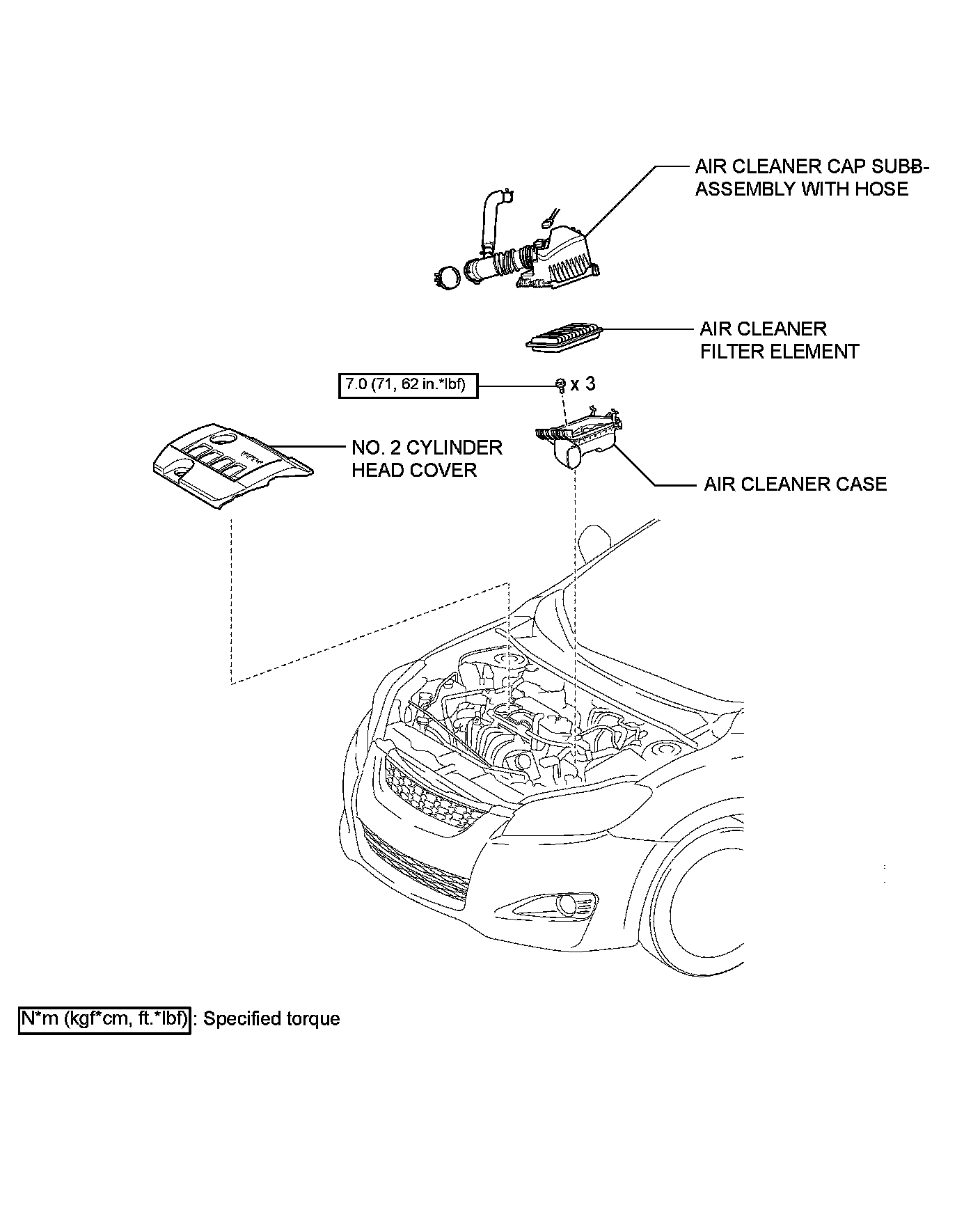 AIR CLEANER CAP SUBB-ASSEMBLY WITH HOSE

AIR CLEANER FILTER ELEMENT

7.0 (71, 62 in.*lbf)

x 3

NO. 2 CYLINDER HEAD COVER

AIR CLEANER CASE

N*m (kgf*cm, ft.*lbf) : Specified torque