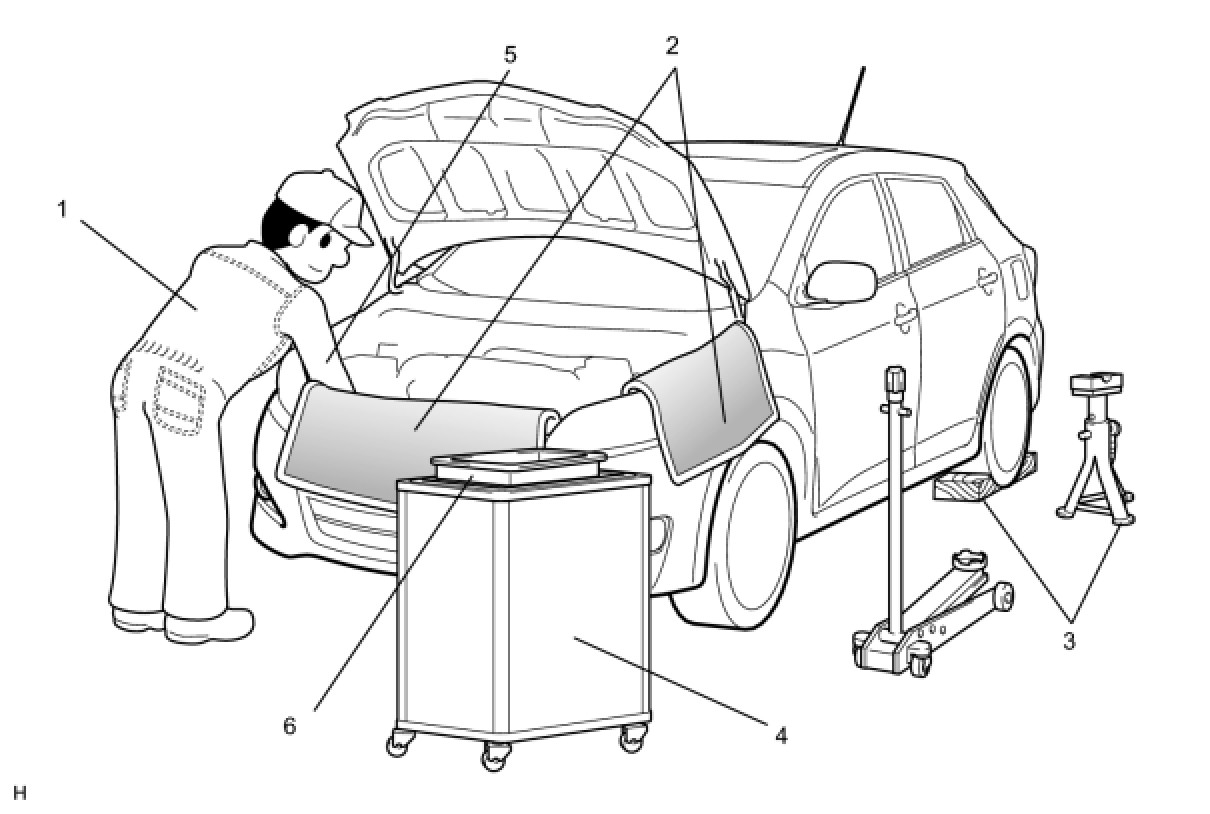 5
2
1
3
6
4
H