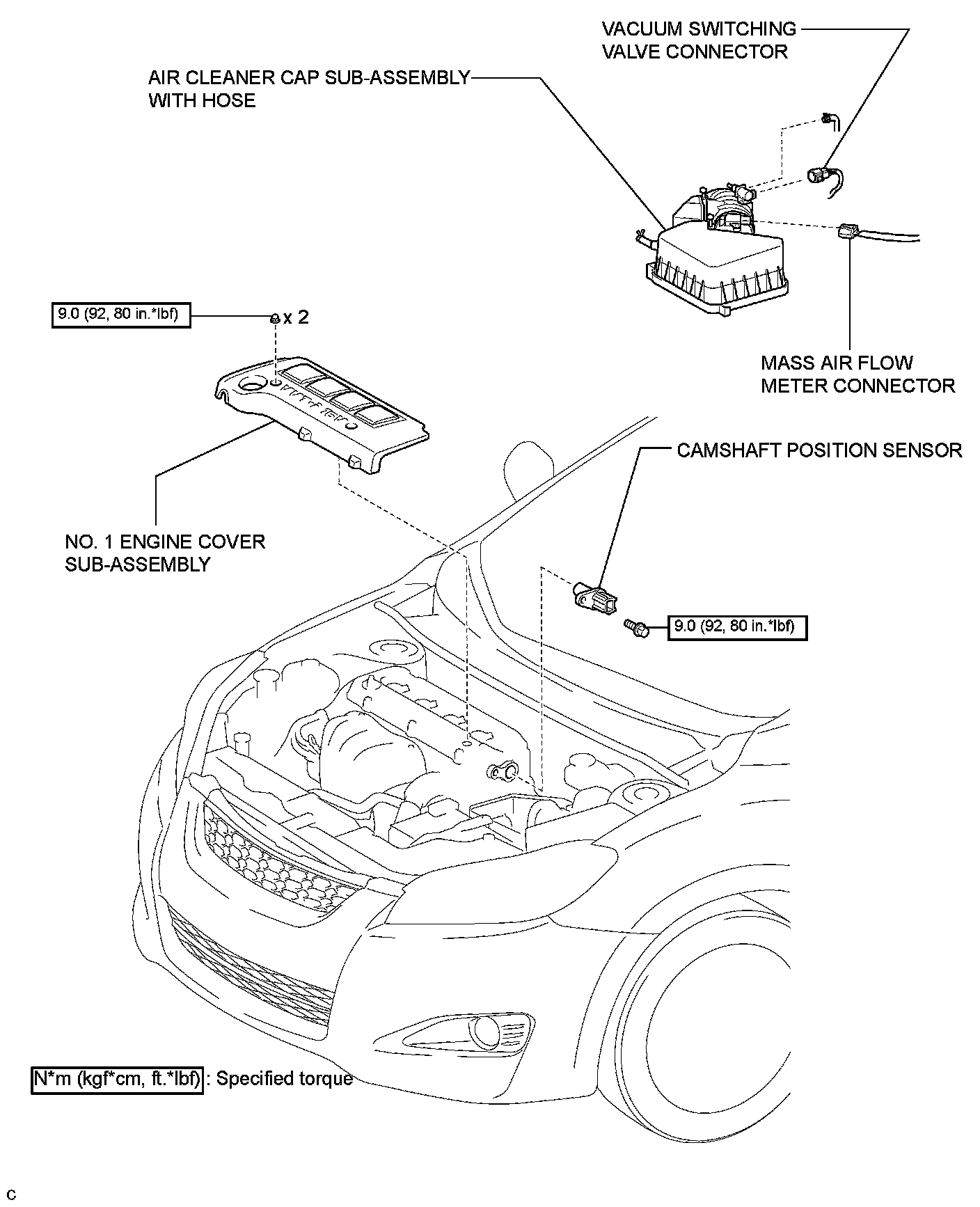 VACUUM SWITCHING VALVE CONNECTOR

AIR CLEANER CAP SUB-ASSEMBLY WITH HOSE

9.0 (92, 80 in.*lbf)

x 2

MASS AIR FLOW METER CONNECTOR

CAMSHAFT POSITION SENSOR

NO. 1 ENGINE COVER SUB-ASSEMBLY

9.0 (92, 80 in.*lbf)

N*m (kgf*cm, ft.*lbf) : Specified torque

C