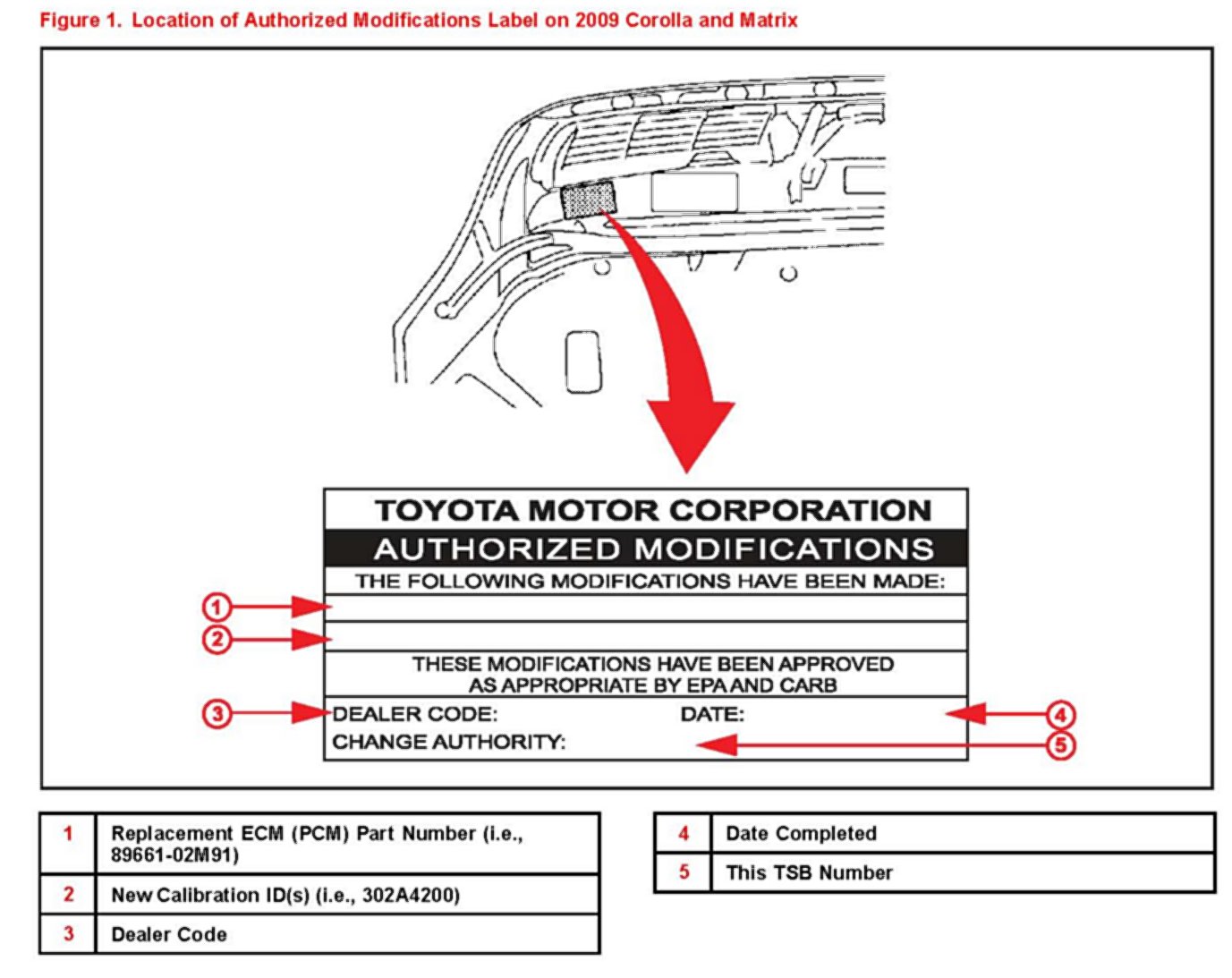 Figure 1. Location of Authorized Modifications Label on 2009 Corolla and Matrix

TOYOTA MOTOR CORPORATION
AUTHORIZED MODIFICATIONS
THE FOLLOWING MODIFICATIONS HAVE BEEN MADE:

1

2

THESE MODIFICATIONS HAVE BEEN APPROVED AS APPROPRIATE BY EPA AND CARB

3 DEALER CODE: DATE: 4

CHANGE AUTHORITY: 5

| 1 | Replacement ECM (PCM) Part Number (i.e., 89661-02M91) |
|---|---|
| 2 | New Calibration ID(s) (i.e., 302A4200) |
| 3 | Dealer Code |

| 4 | Date Completed |
|---|---|
| 5 | This TSB Number |