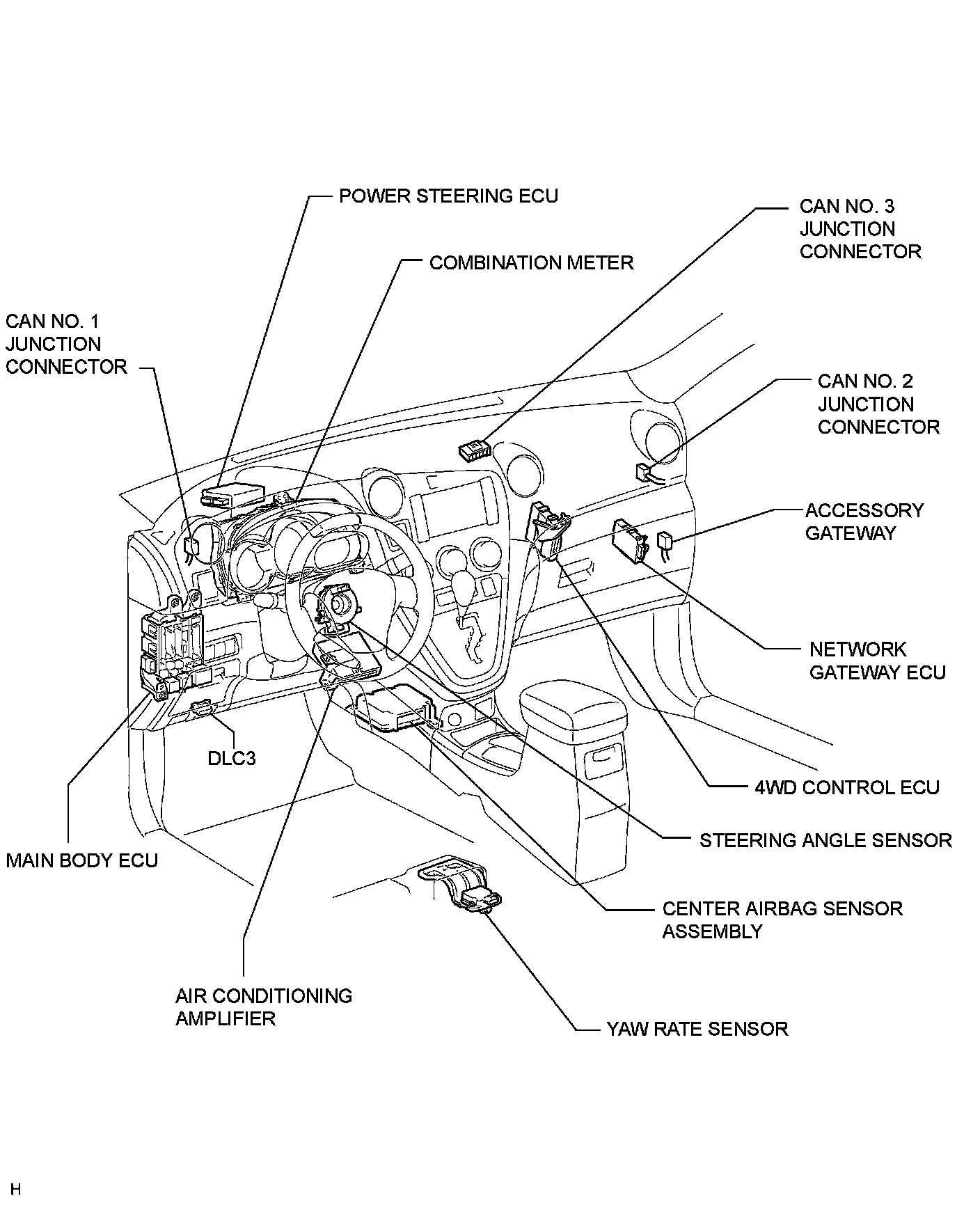 POWER STEERING ECU

CAN NO. 3 JUNCTION CONNECTOR

COMBINATION METER

CAN NO. 1 JUNCTION CONNECTOR

CAN NO. 2 JUNCTION CONNECTOR

ACCESSORY GATEWAY

NETWORK GATEWAY ECU

DLC3

4WD CONTROL ECU

STEERING ANGLE SENSOR

MAIN BODY ECU

CENTER AIRBAG SENSOR ASSEMBLY

AIR CONDITIONING AMPLIFIER

YAW RATE SENSOR

H