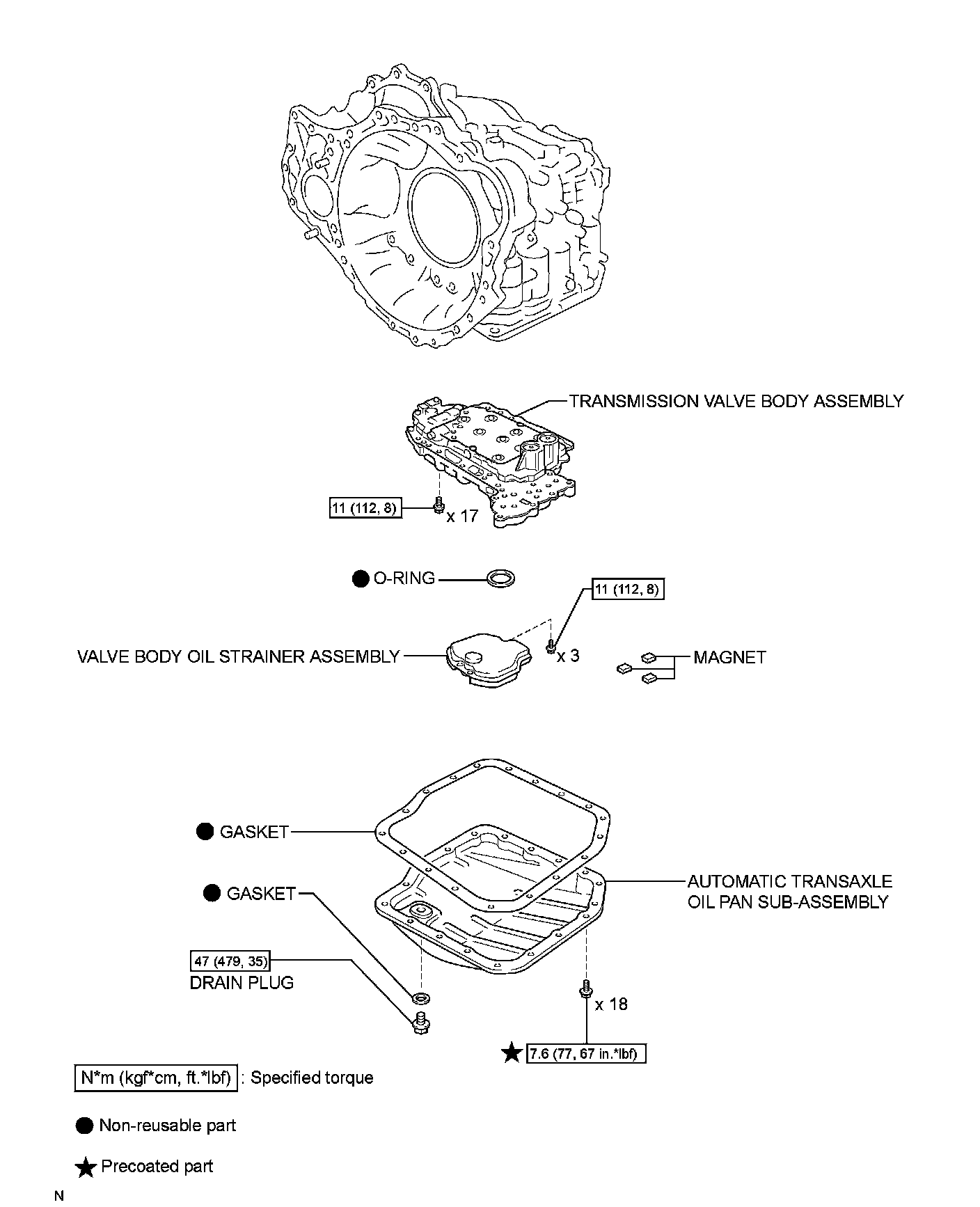 TRANSMISSION VALVE BODY ASSEMBLY

11 (112, 8)

x 17

● O-RING

11 (112, 8)

VALVE BODY OIL STRAINER ASSEMBLY

x 3

MAGNET

● GASKET

● GASKET

AUTOMATIC TRANSAXLE OIL PAN SUB-ASSEMBLY

47 (479, 35)

DRAIN PLUG

x 18

★ 7.6 (77, 67 in.*lbf)

N*m (kgf*cm, ft.*lbf) : Specified torque

● Non-reusable part

★ Precoated part

N