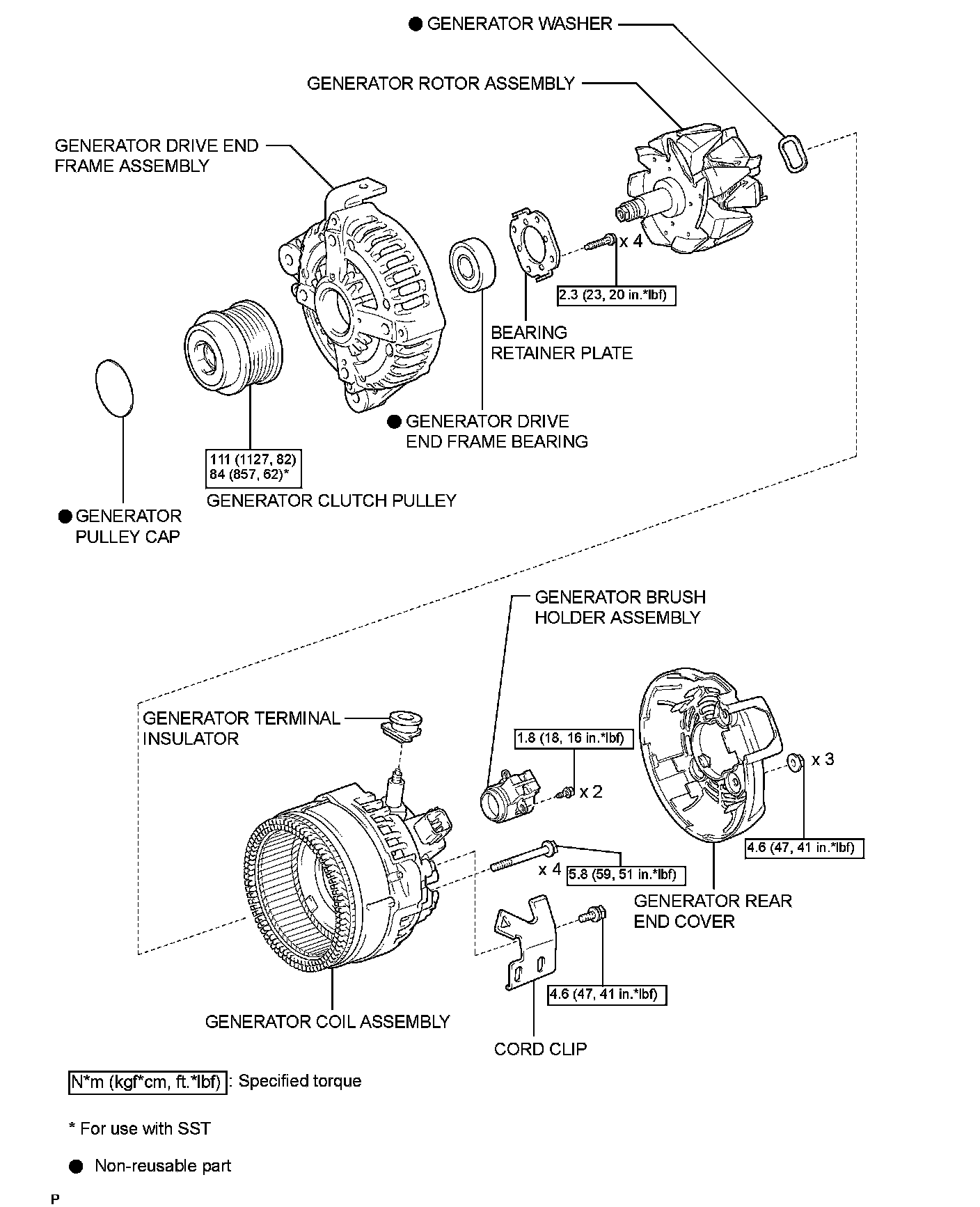 ● GENERATOR WASHER

GENERATOR ROTOR ASSEMBLY

GENERATOR DRIVE END FRAME ASSEMBLY

x 4

2.3 (23, 20 in.*lbf)

BEARING RETAINER PLATE

● GENERATOR DRIVE END FRAME BEARING

111 (1127, 82)
84 (857, 62)*

GENERATOR CLUTCH PULLEY

● GENERATOR PULLEY CAP

GENERATOR BRUSH HOLDER ASSEMBLY

GENERATOR TERMINAL INSULATOR

1.8 (18, 16 in.*lbf)

x 2

x 3

4.6 (47, 41 in.*lbf)

x 4

5.8 (59, 51 in.*lbf)

GENERATOR REAR END COVER

4.6 (47, 41 in.*lbf)

GENERATOR COIL ASSEMBLY

CORD CLIP

N*m (kgf*cm, ft.*lbf) : Specified torque

* For use with SST

● Non-reusable part

P