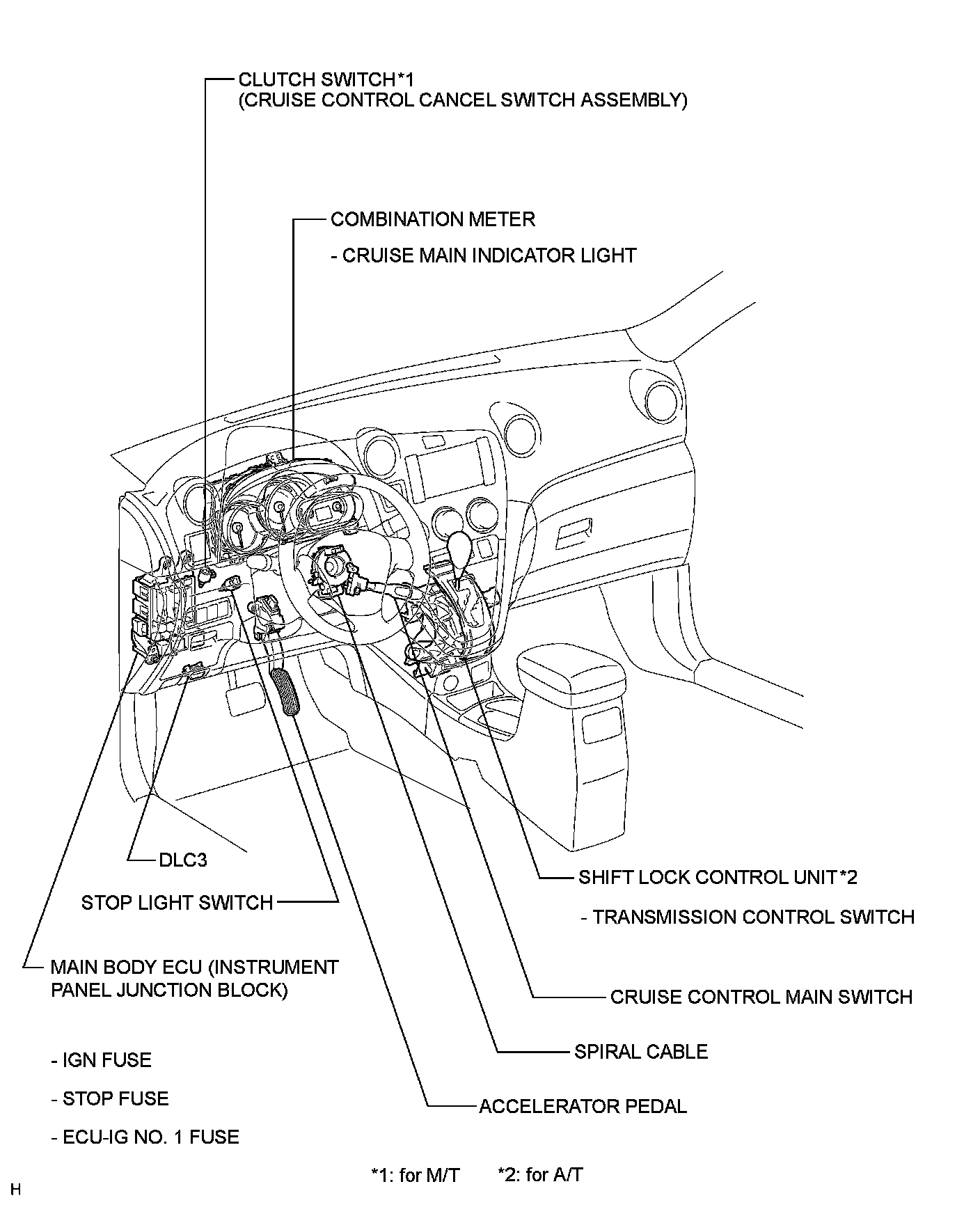 CLUTCH SWITCH*1
(CRUISE CONTROL CANCEL SWITCH ASSEMBLY)

COMBINATION METER

- CRUISE MAIN INDICATOR LIGHT

DLC3

STOP LIGHT SWITCH

MAIN BODY ECU (INSTRUMENT PANEL JUNCTION BLOCK)

- IGN FUSE

- STOP FUSE

- ECU-IG NO. 1 FUSE

SHIFT LOCK CONTROL UNIT*2

- TRANSMISSION CONTROL SWITCH

CRUISE CONTROL MAIN SWITCH

SPIRAL CABLE

ACCELERATOR PEDAL

*1: for M/T *2: for A/T

H