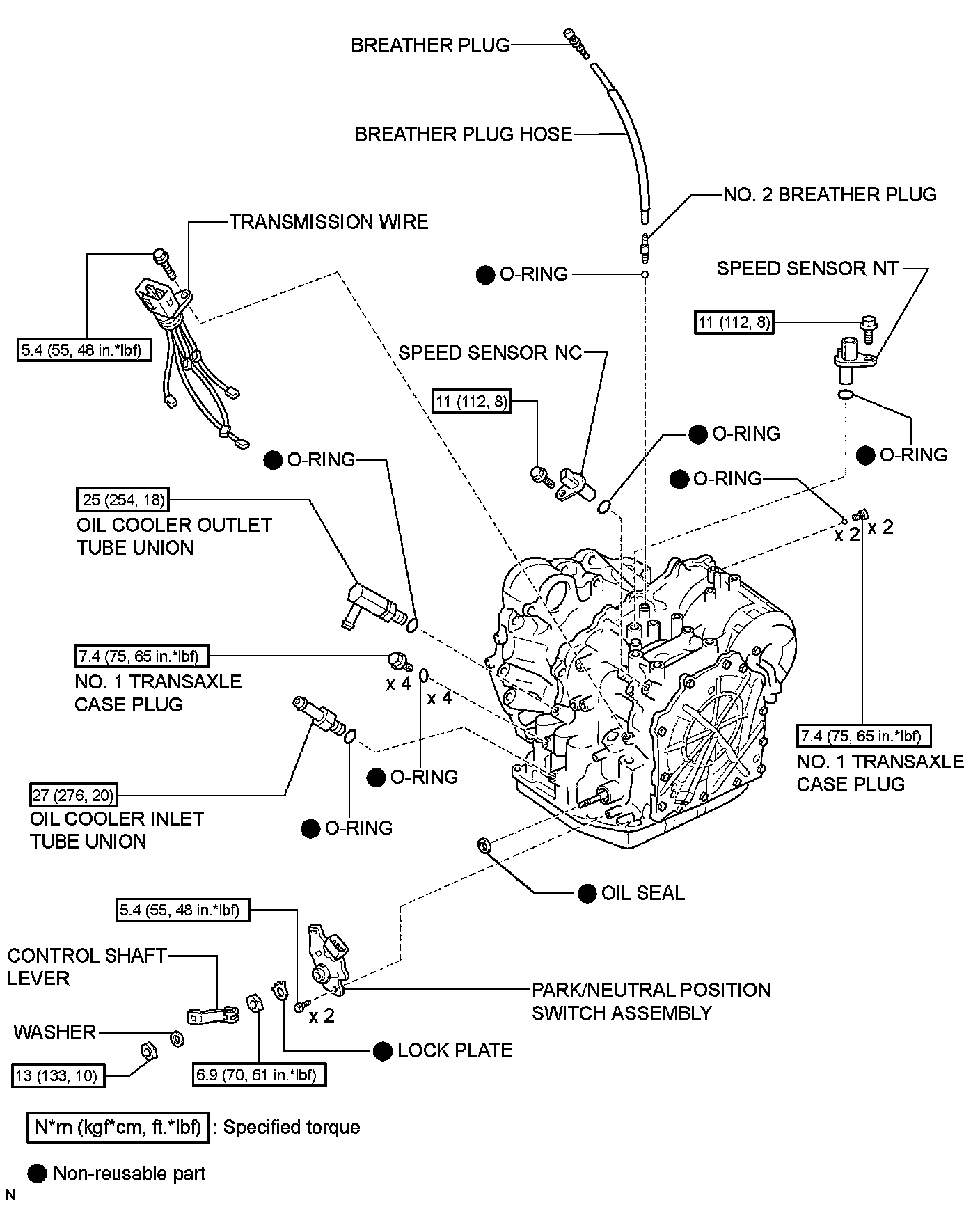 BREATHER PLUG

BREATHER PLUG HOSE

NO. 2 BREATHER PLUG

TRANSMISSION WIRE

● O-RING

SPEED SENSOR NT

11 (112, 8)

5.4 (55, 48 in.*lbf)

SPEED SENSOR NC

11 (112, 8)

● O-RING

● O-RING

● O-RING

● O-RING

25 (254, 18)
OIL COOLER OUTLET TUBE UNION

x 2

x 2

7.4 (75, 65 in.*lbf)
NO. 1 TRANSAXLE CASE PLUG

x 4

x 4

7.4 (75, 65 in.*lbf)
NO. 1 TRANSAXLE CASE PLUG

● O-RING

27 (276, 20)
OIL COOLER INLET TUBE UNION

● O-RING

● OIL SEAL

5.4 (55, 48 in.*lbf)

CONTROL SHAFT LEVER

PARK/NEUTRAL POSITION SWITCH ASSEMBLY

x 2

WASHER

● LOCK PLATE

13 (133, 10)

6.9 (70, 61 in.*lbf)

N*m (kgf*cm, ft.*lbf) : Specified torque

● Non-reusable part

N