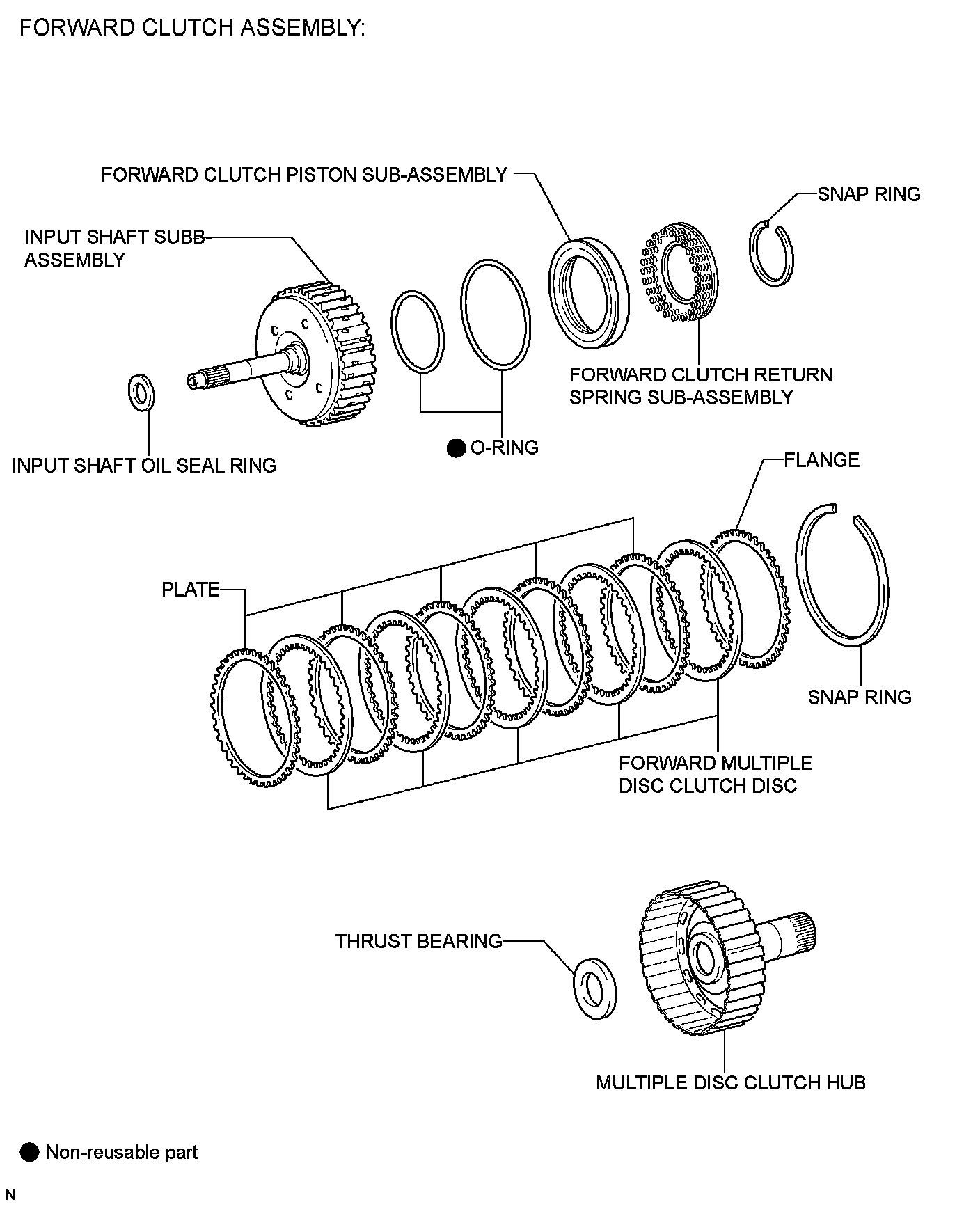 FORWARD CLUTCH ASSEMBLY:

FORWARD CLUTCH PISTON SUB-ASSEMBLY

SNAP RING

INPUT SHAFT SUBB-ASSEMBLY

FORWARD CLUTCH RETURN SPRING SUB-ASSEMBLY

● O-RING

INPUT SHAFT OIL SEAL RING

FLANGE

PLATE

SNAP RING

FORWARD MULTIPLE DISC CLUTCH DISC

THRUST BEARING

MULTIPLE DISC CLUTCH HUB

● Non-reusable part

N