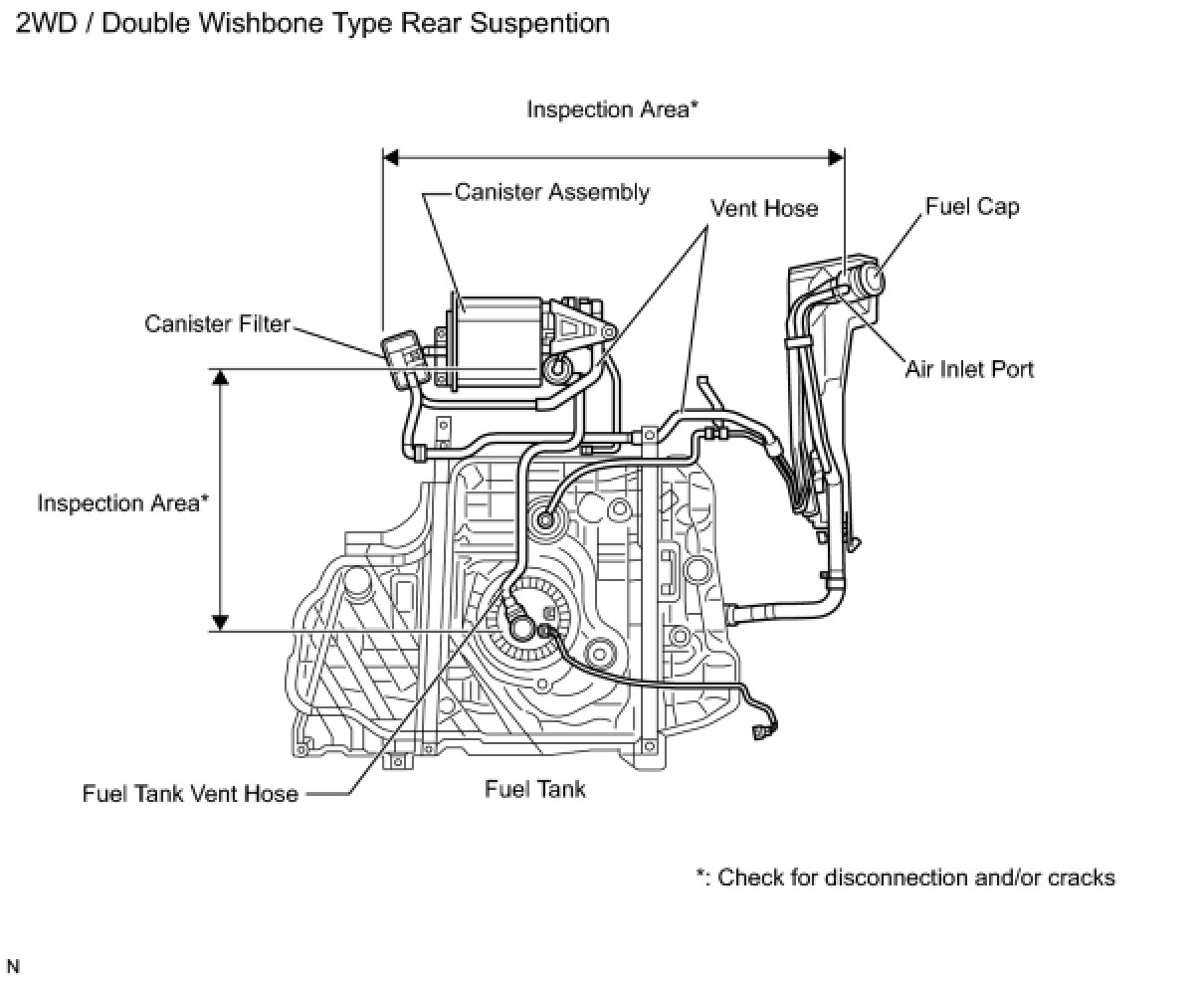 2WD / Double Wishbone Type Rear Suspention

Inspection Area*

Canister Assembly

Vent Hose

Fuel Cap

Canister Filter

Air Inlet Port

Inspection Area*

Fuel Tank Vent Hose

Fuel Tank

*: Check for disconnection and/or cracks

N