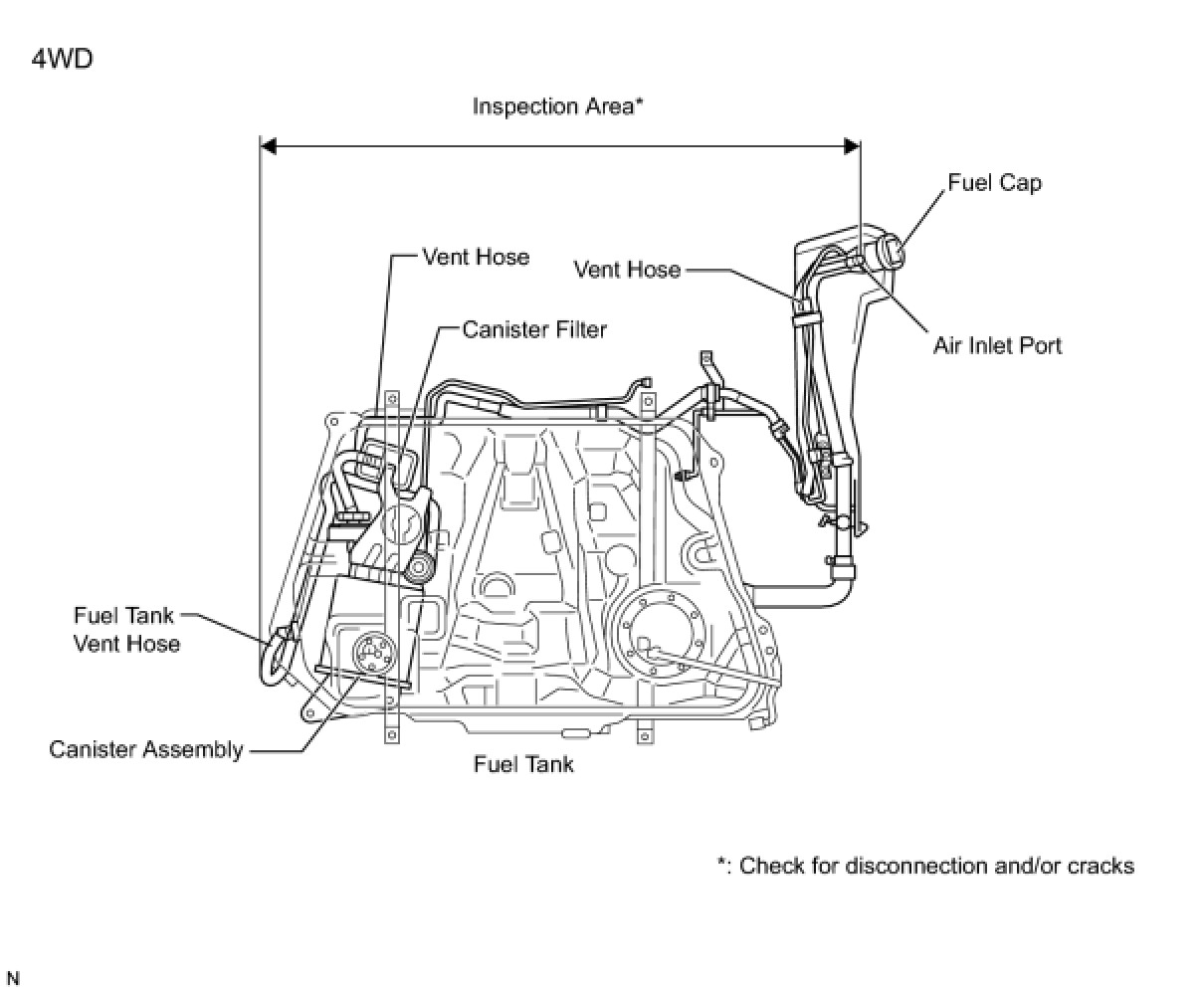 4WD

Inspection Area*

Fuel Cap

Vent Hose

Vent Hose

Canister Filter

Air Inlet Port

Fuel Tank Vent Hose

Canister Assembly

Fuel Tank

*: Check for disconnection and/or cracks

N