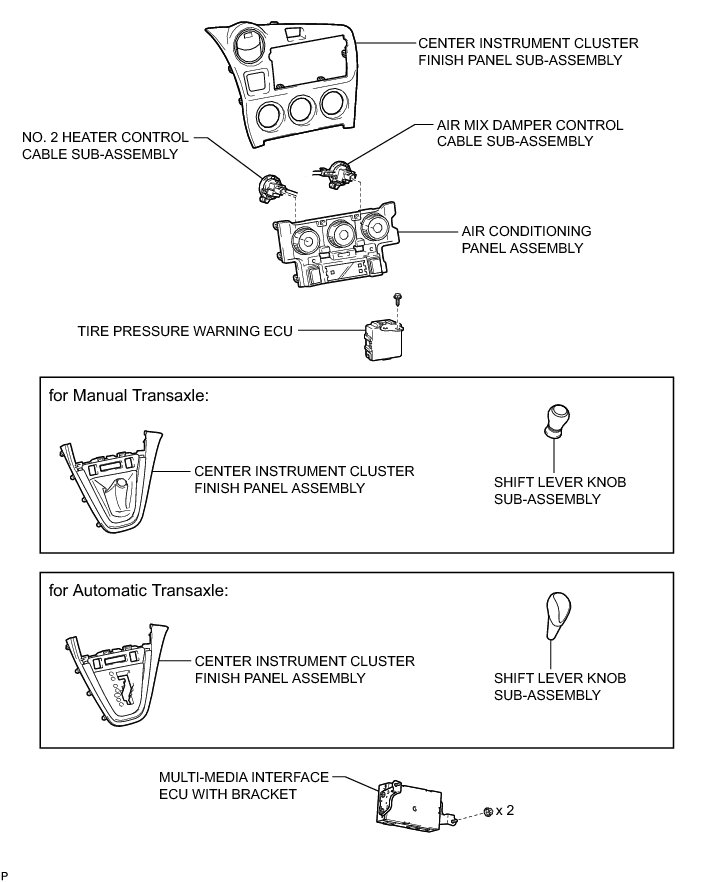 CENTER INSTRUMENT CLUSTER FINISH PANEL SUB-ASSEMBLY

NO. 2 HEATER CONTROL CABLE SUB-ASSEMBLY

AIR MIX DAMPER CONTROL CABLE SUB-ASSEMBLY

AIR CONDITIONING PANEL ASSEMBLY

TIRE PRESSURE WARNING ECU

for Manual Transaxle:

CENTER INSTRUMENT CLUSTER FINISH PANEL ASSEMBLY

SHIFT LEVER KNOB SUB-ASSEMBLY

for Automatic Transaxle:

CENTER INSTRUMENT CLUSTER FINISH PANEL ASSEMBLY

SHIFT LEVER KNOB SUB-ASSEMBLY

MULTI-MEDIA INTERFACE ECU WITH BRACKET

x 2

P