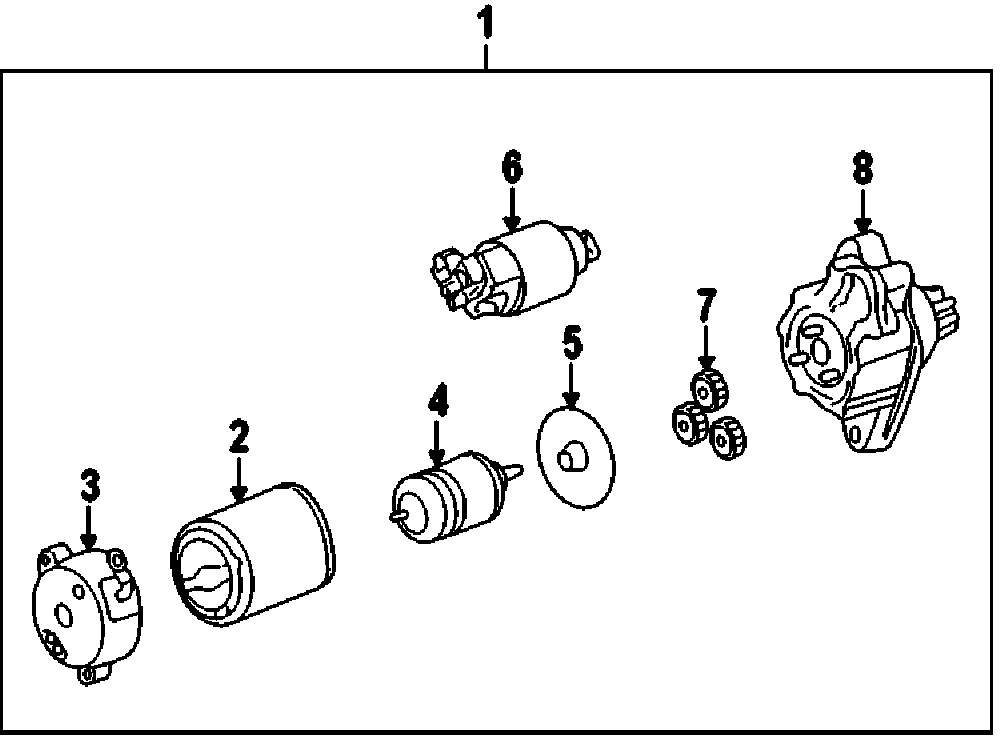 1
6
8
7
5
4
2
3