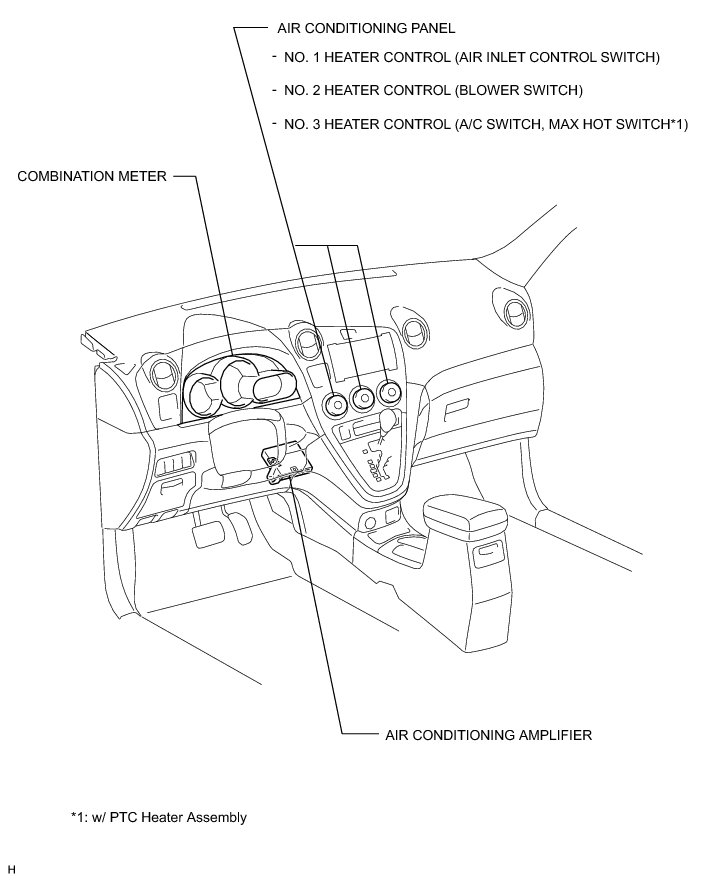 AIR CONDITIONING PANEL

- NO. 1 HEATER CONTROL (AIR INLET CONTROL SWITCH)

- NO. 2 HEATER CONTROL (BLOWER SWITCH)

- NO. 3 HEATER CONTROL (A/C SWITCH, MAX HOT SWITCH*1)

COMBINATION METER

AIR CONDITIONING AMPLIFIER

*1: w/ PTC Heater Assembly

H