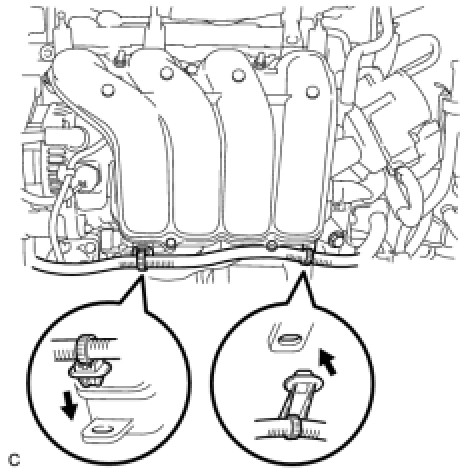 C