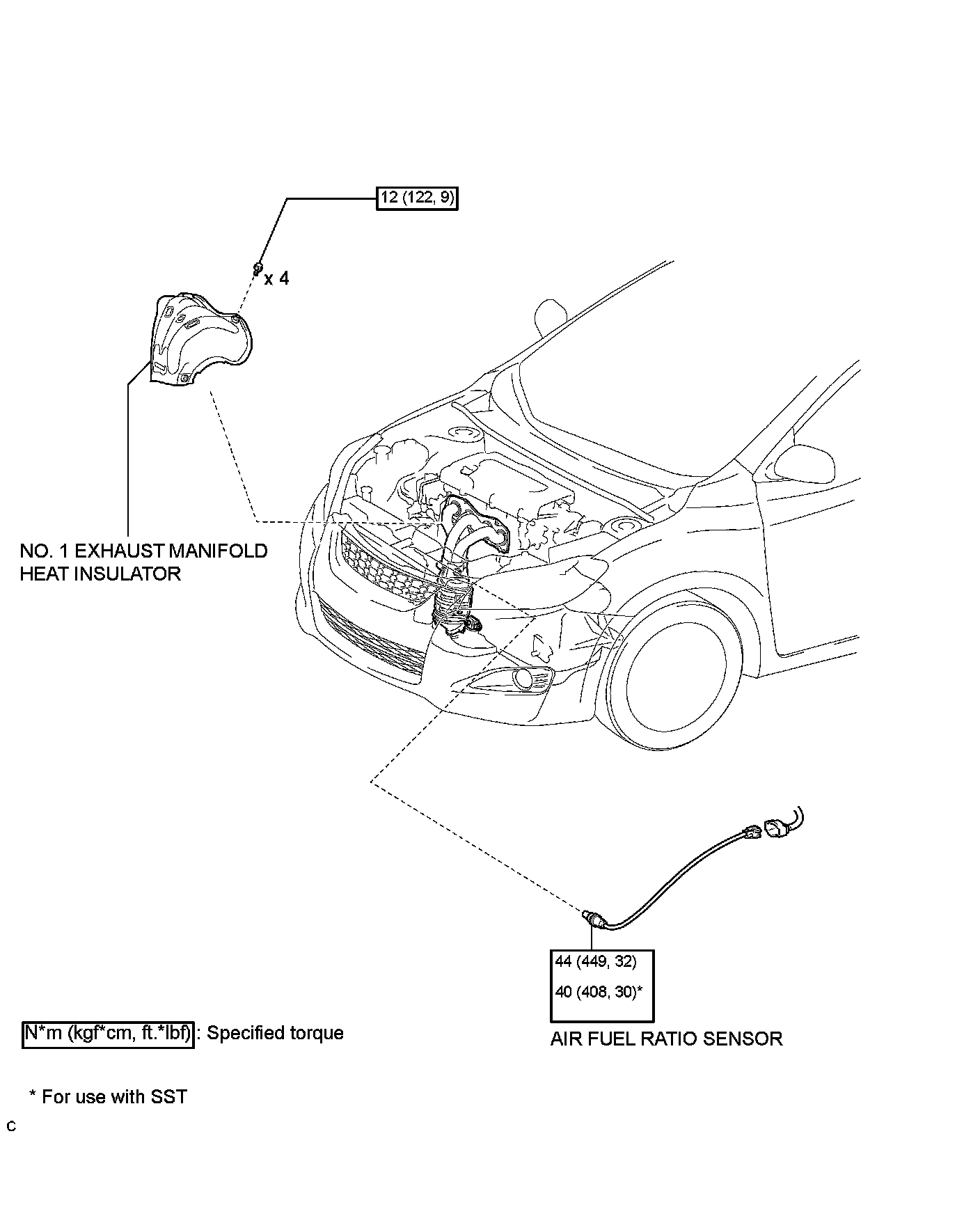 12 (122, 9)

x 4

NO. 1 EXHAUST MANIFOLD HEAT INSULATOR

44 (449, 32)

40 (408, 30)*

AIR FUEL RATIO SENSOR

N*m (kgf*cm, ft.*lbf) : Specified torque

* For use with SST

C