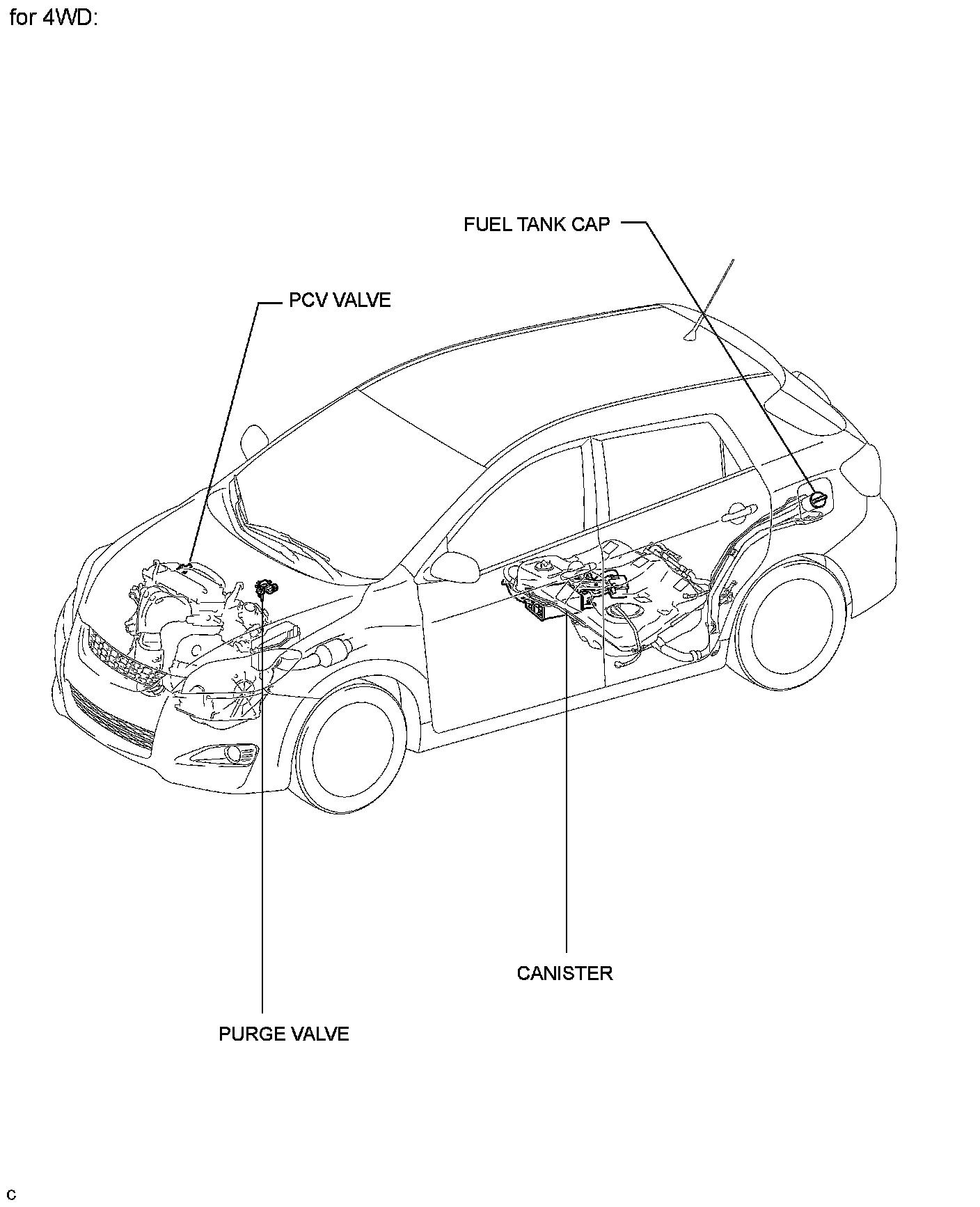 for 4WD:

FUEL TANK CAP

PCV VALVE

CANISTER

PURGE VALVE

C