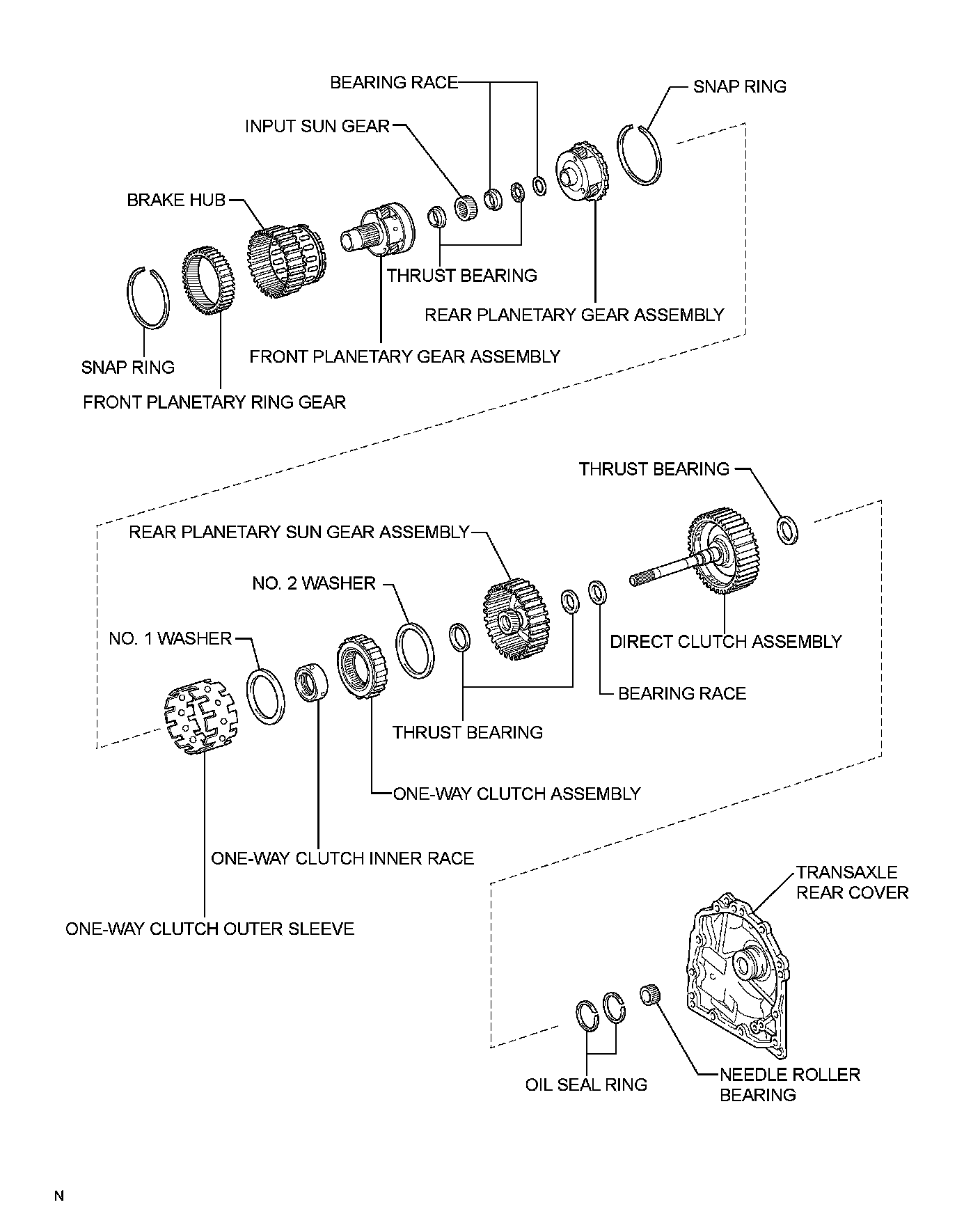 BEARING RACE

SNAP RING

INPUT SUN GEAR

BRAKE HUB

THRUST BEARING

REAR PLANETARY GEAR ASSEMBLY

FRONT PLANETARY GEAR ASSEMBLY

SNAP RING

FRONT PLANETARY RING GEAR

THRUST BEARING

REAR PLANETARY SUN GEAR ASSEMBLY

NO. 2 WASHER

NO. 1 WASHER

DIRECT CLUTCH ASSEMBLY

BEARING RACE

THRUST BEARING

ONE-WAY CLUTCH ASSEMBLY

ONE-WAY CLUTCH INNER RACE

ONE-WAY CLUTCH OUTER SLEEVE

TRANSAXLE REAR COVER

OIL SEAL RING

NEEDLE ROLLER BEARING

N