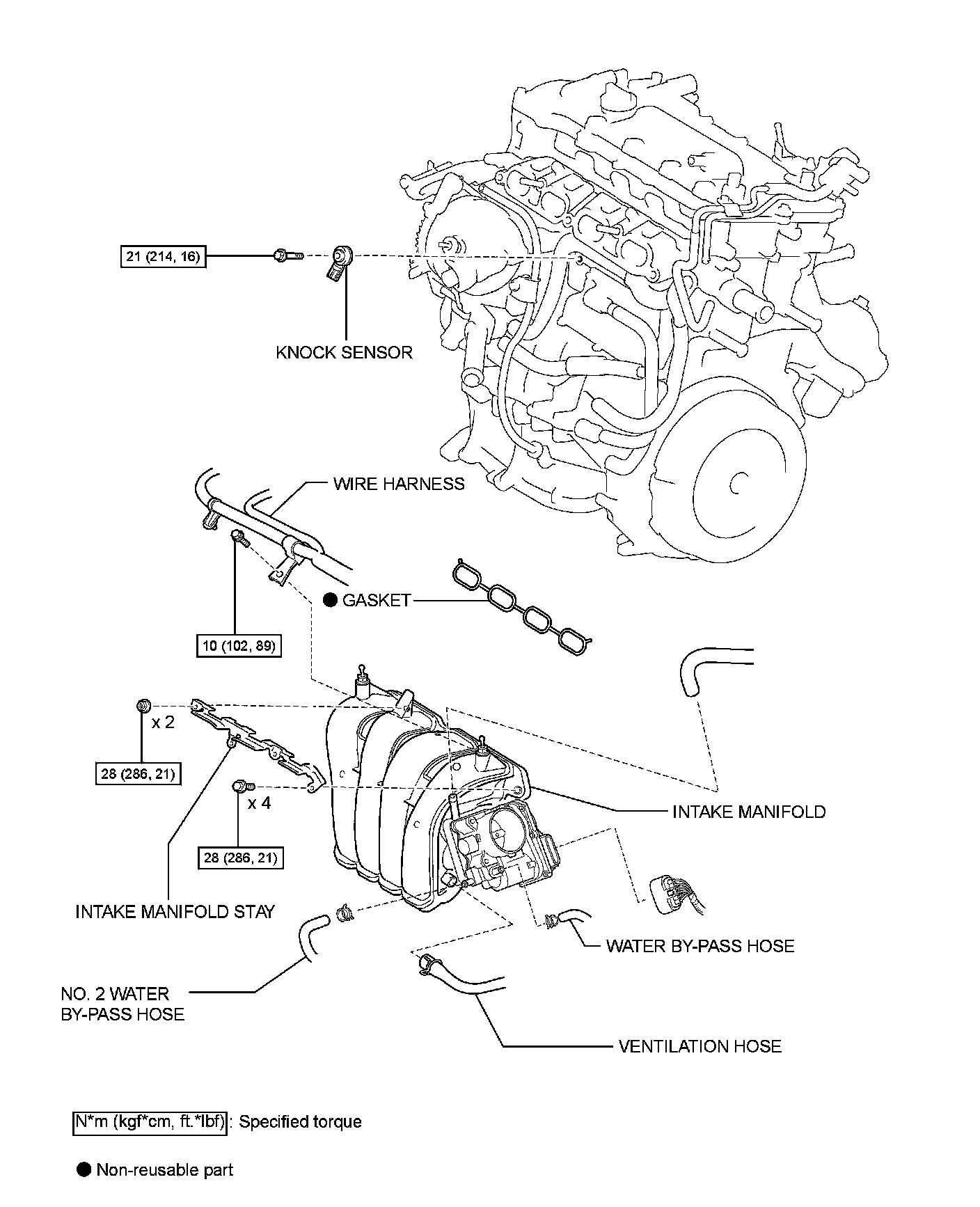 21 (214, 16)

KNOCK SENSOR

WIRE HARNESS

● GASKET

10 (102, 89)

x 2

28 (286, 21)

x 4

28 (286, 21)

INTAKE MANIFOLD

INTAKE MANIFOLD STAY

WATER BY-PASS HOSE

NO. 2 WATER BY-PASS HOSE

VENTILATION HOSE

N*m (kgf*cm, ft.*lbf) : Specified torque

● Non-reusable part