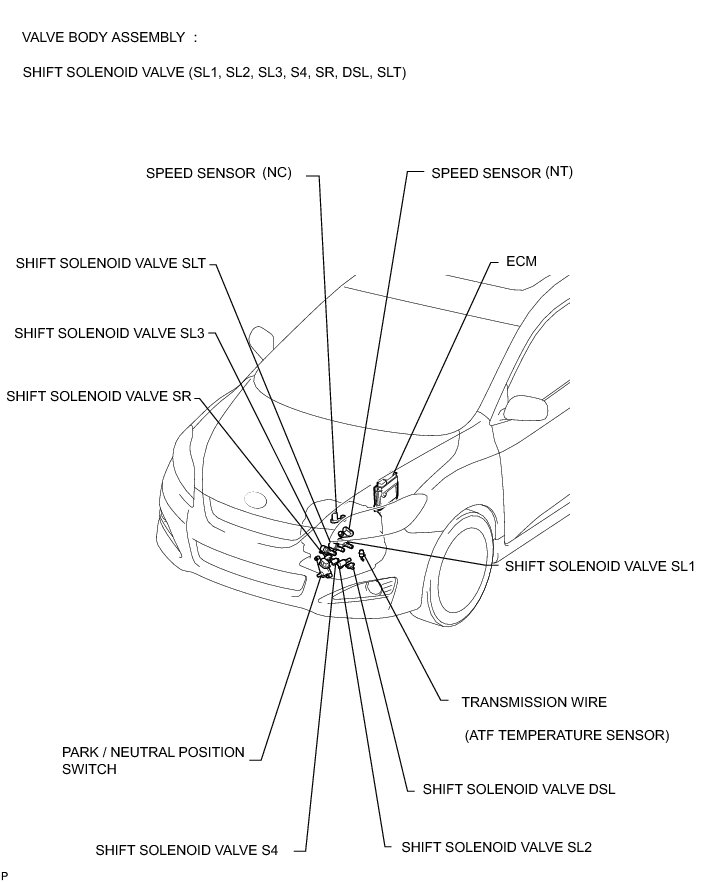 VALVE BODY ASSEMBLY :

SHIFT SOLENOID VALVE (SL1, SL2, SL3, S4, SR, DSL, SLT)

SPEED SENSOR (NC)

SPEED SENSOR (NT)

SHIFT SOLENOID VALVE SLT

ECM

SHIFT SOLENOID VALVE SL3

SHIFT SOLENOID VALVE SR

SHIFT SOLENOID VALVE SL1

TRANSMISSION WIRE

(ATF TEMPERATURE SENSOR)

PARK / NEUTRAL POSITION SWITCH

SHIFT SOLENOID VALVE DSL

SHIFT SOLENOID VALVE S4

SHIFT SOLENOID VALVE SL2

P