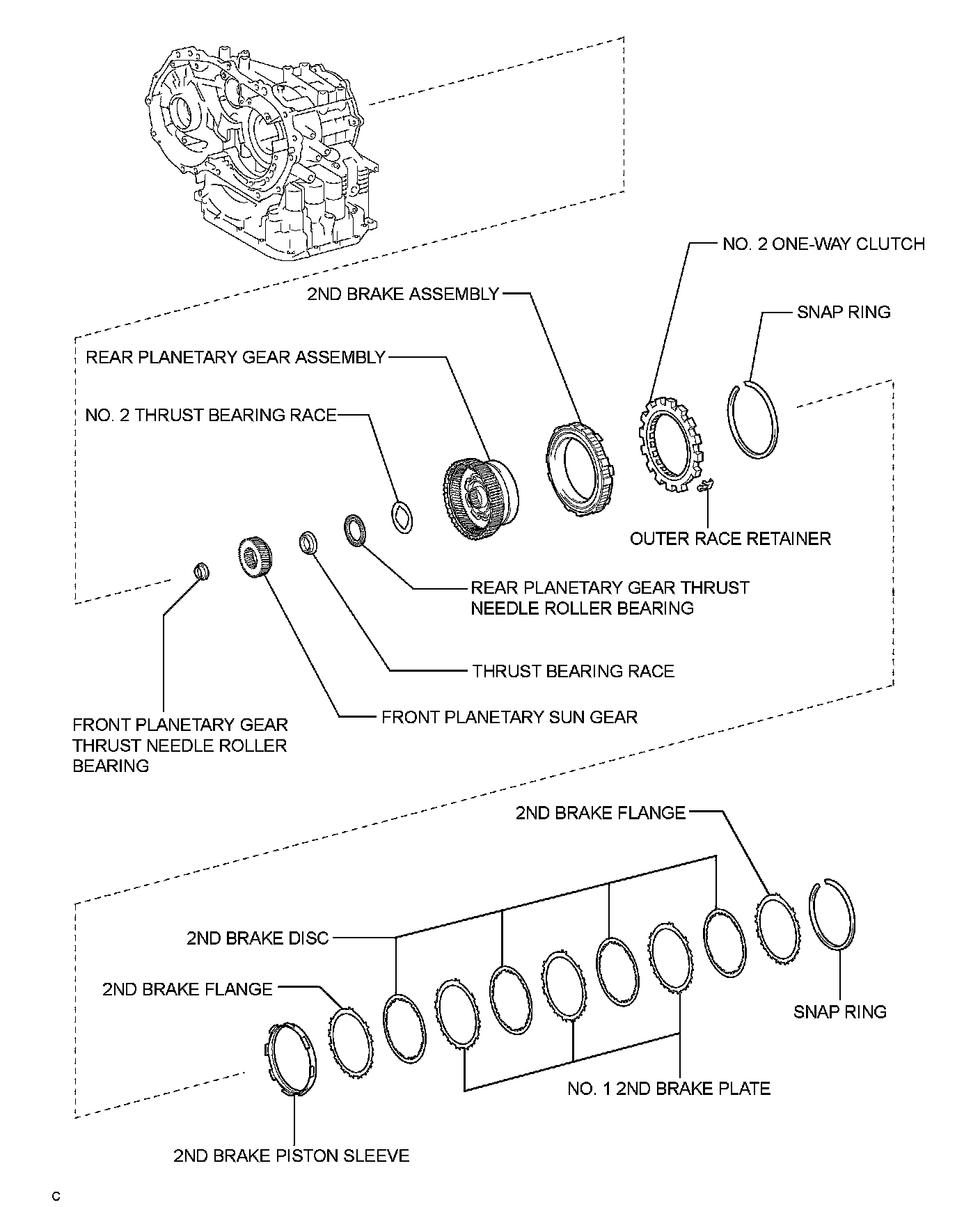 NO. 2 ONE-WAY CLUTCH

2ND BRAKE ASSEMBLY

SNAP RING

REAR PLANETARY GEAR ASSEMBLY

NO. 2 THRUST BEARING RACE

OUTER RACE RETAINER

REAR PLANETARY GEAR THRUST NEEDLE ROLLER BEARING

THRUST BEARING RACE

FRONT PLANETARY SUN GEAR

FRONT PLANETARY GEAR THRUST NEEDLE ROLLER BEARING

2ND BRAKE FLANGE

2ND BRAKE DISC

2ND BRAKE FLANGE

SNAP RING

NO. 1 2ND BRAKE PLATE

2ND BRAKE PISTON SLEEVE

C