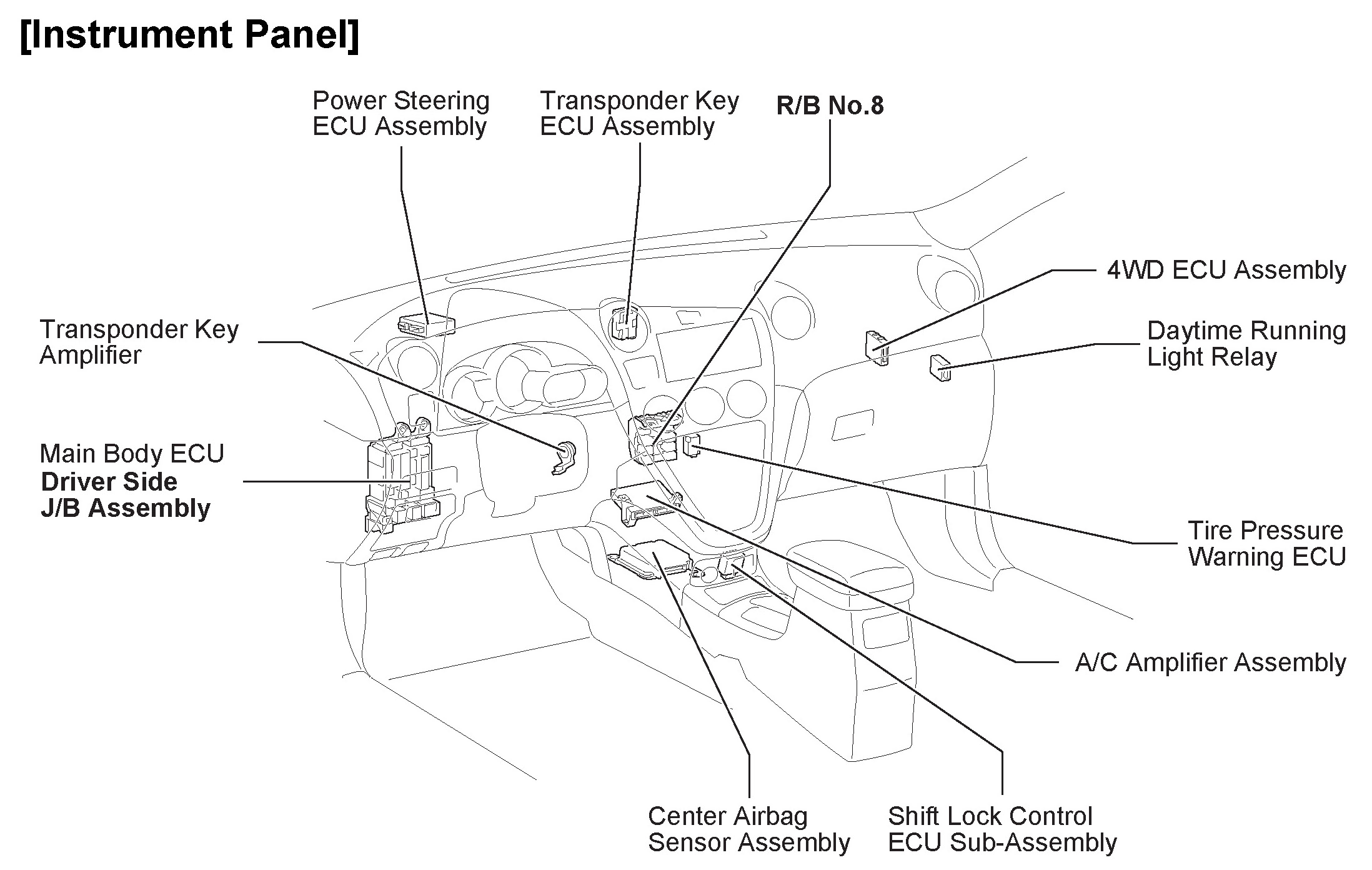 [Instrument Panel]

Power Steering ECU Assembly

Transponder Key ECU Assembly

R/B No.8

4WD ECU Assembly

Transponder Key Amplifier

Daytime Running Light Relay

Main Body ECU
Driver Side J/B Assembly

Tire Pressure Warning ECU

A/C Amplifier Assembly

Center Airbag Sensor Assembly

Shift Lock Control ECU Sub-Assembly