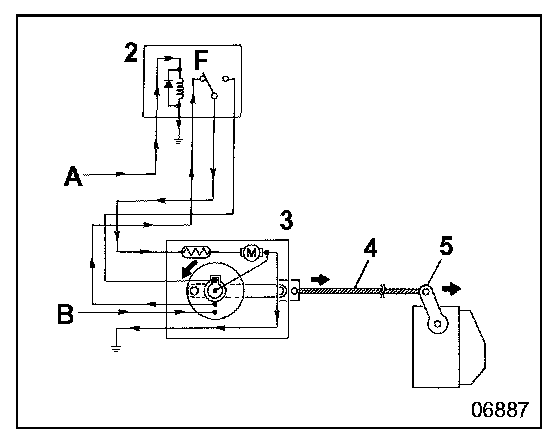 2
F
A
3
M
4
5
B
06887