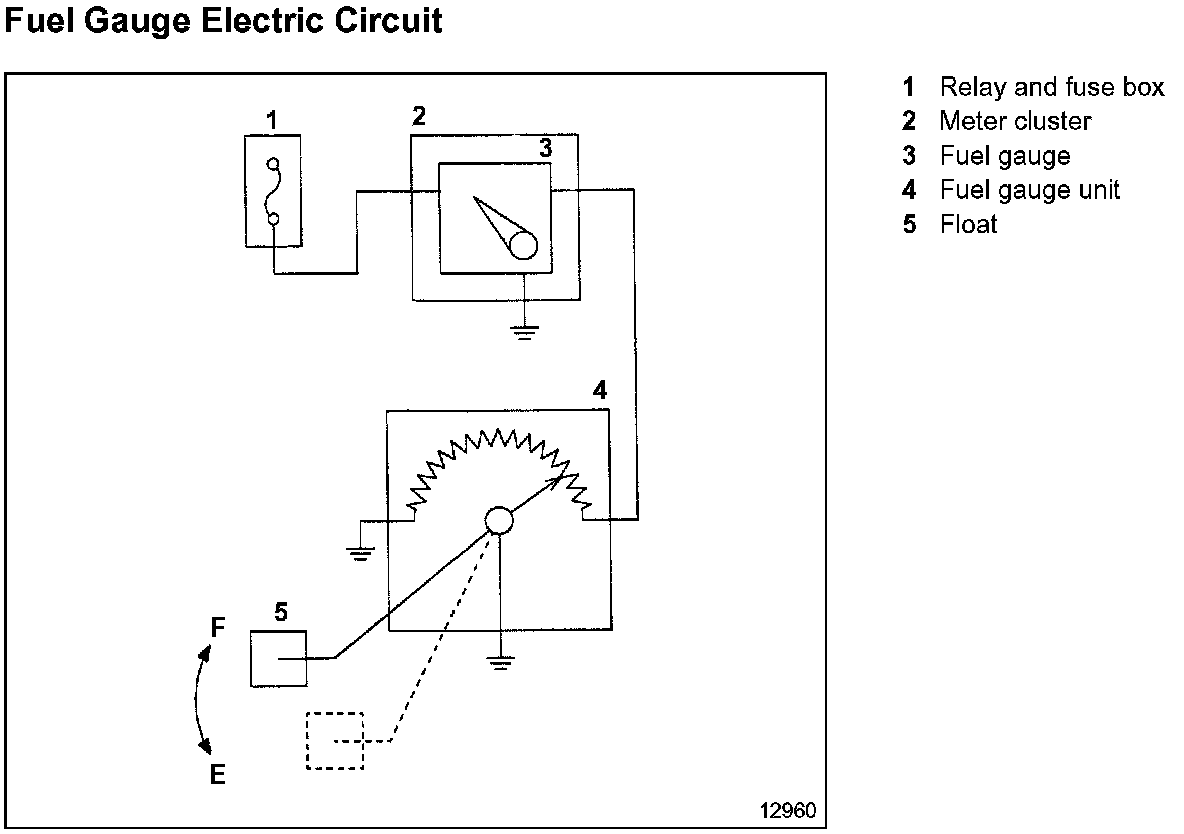 Fuel Gauge Electric Circuit

1
2
3
4
5
F
E
12960

1 Relay and fuse box
2 Meter cluster
3 Fuel gauge
4 Fuel gauge unit
5 Float