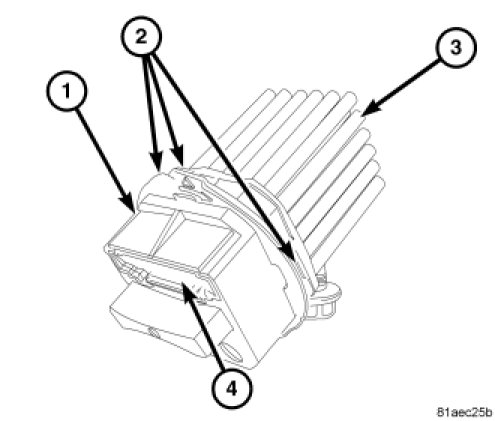 2
3
1
4
81aec25b