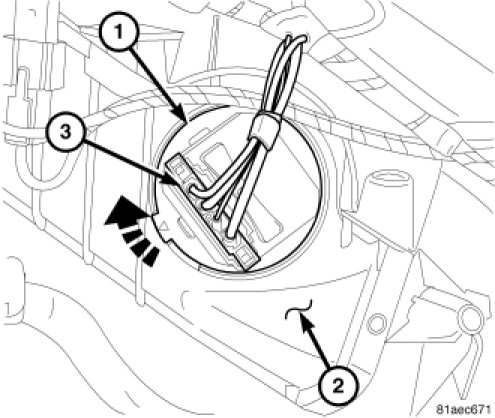 1
3
2
81aec671