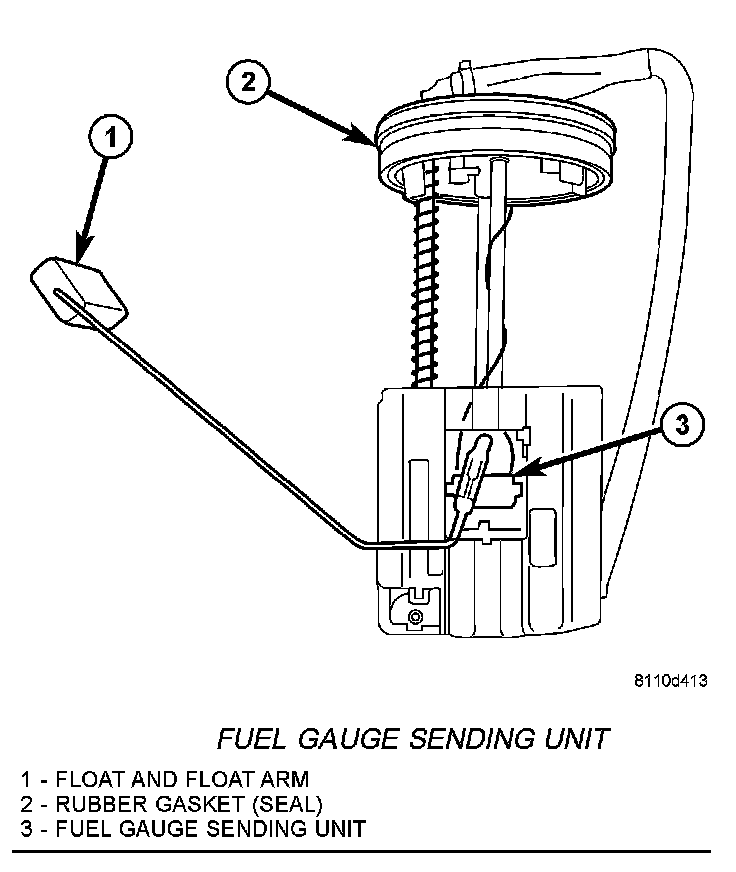 2

1

3

8110d413

FUEL GAUGE SENDING UNIT

1 - FLOAT AND FLOAT ARM
2 - RUBBER GASKET (SEAL)
3 - FUEL GAUGE SENDING UNIT