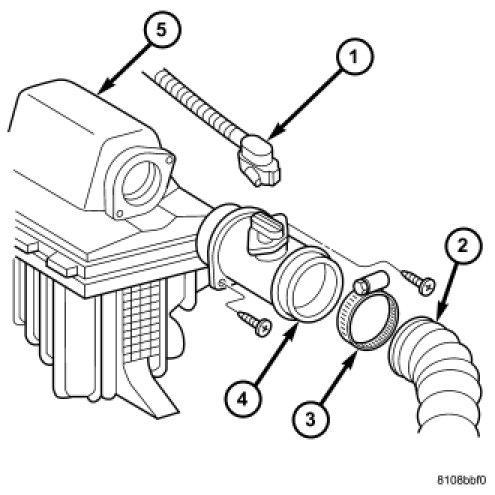 5
1
2
4
3
8108bbf0